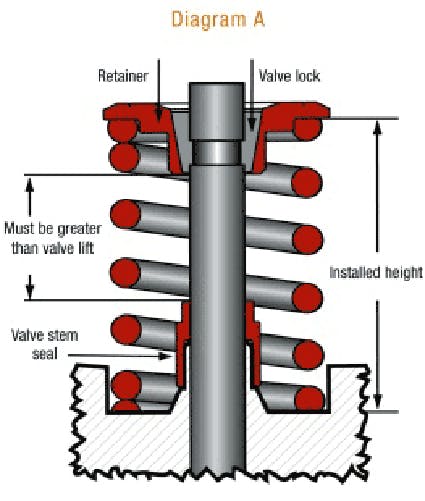 Diagram A

Retainer

Valve lock

Must be greater than valve lift

Installed height

Valve stem seal