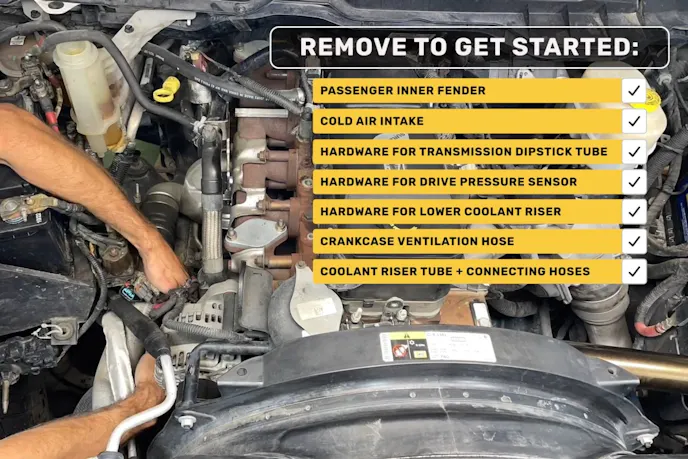 REMOVE TO GET STARTED:

PASSENGER INNER FENDER ✓
COLD AIR INTAKE ✓
HARDWARE FOR TRANSMISSION DIPSTICK TUBE ✓
HARDWARE FOR DRIVE PRESSURE SENSOR ✓
HARDWARE FOR LOWER COOLANT RISER ✓
CRANKCASE VENTILATION HOSE ✓
COOLANT RISER TUBE + CONNECTING HOSES ✓