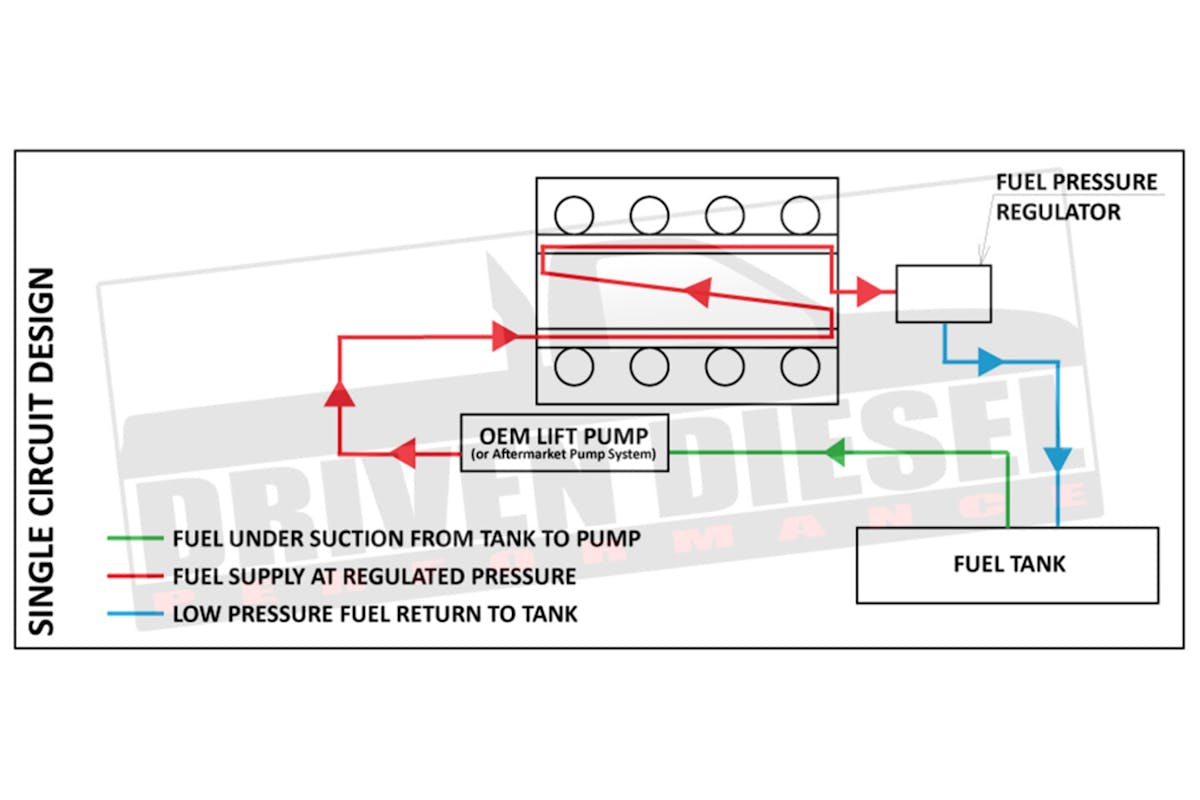 SINGLE CIRCUIT DESIGN

FUEL PRESSURE REGULATOR

OEM LIFT PUMP
(or Aftermarket Pump System)

FUEL TANK

FUEL UNDER SUCTION FROM TANK TO PUMP
FUEL SUPPLY AT REGULATED PRESSURE
LOW PRESSURE FUEL RETURN TO TANK

DRIVEN DIESEL
PERFORMANCE