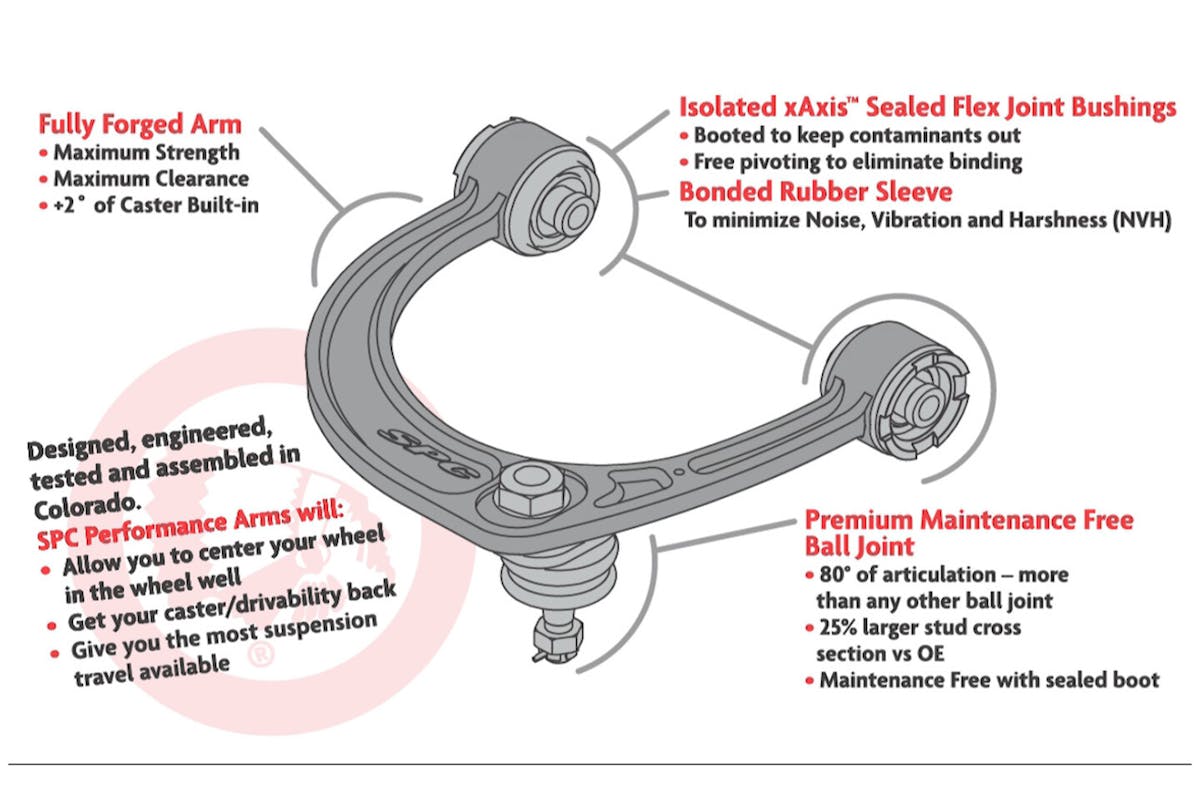 Fully Forged Arm
• Maximum Strength
• Maximum Clearance
• +2° of Caster Built-in

Isolated xAxis™ Sealed Flex Joint Bushings
• Booted to keep contaminants out
• Free pivoting to eliminate binding

Bonded Rubber Sleeve
To minimize Noise, Vibration and Harshness (NVH)

SPC

Designed, engineered, tested and assembled in Colorado.
SPC Performance Arms will:
• Allow you to center your wheel in the wheel well
• Get your caster/drivability back
• Give you the most suspension travel available

®

Premium Maintenance Free Ball Joint
• 80° of articulation – more than any other ball joint
• 25% larger stud cross section vs OE
• Maintenance Free with sealed boot