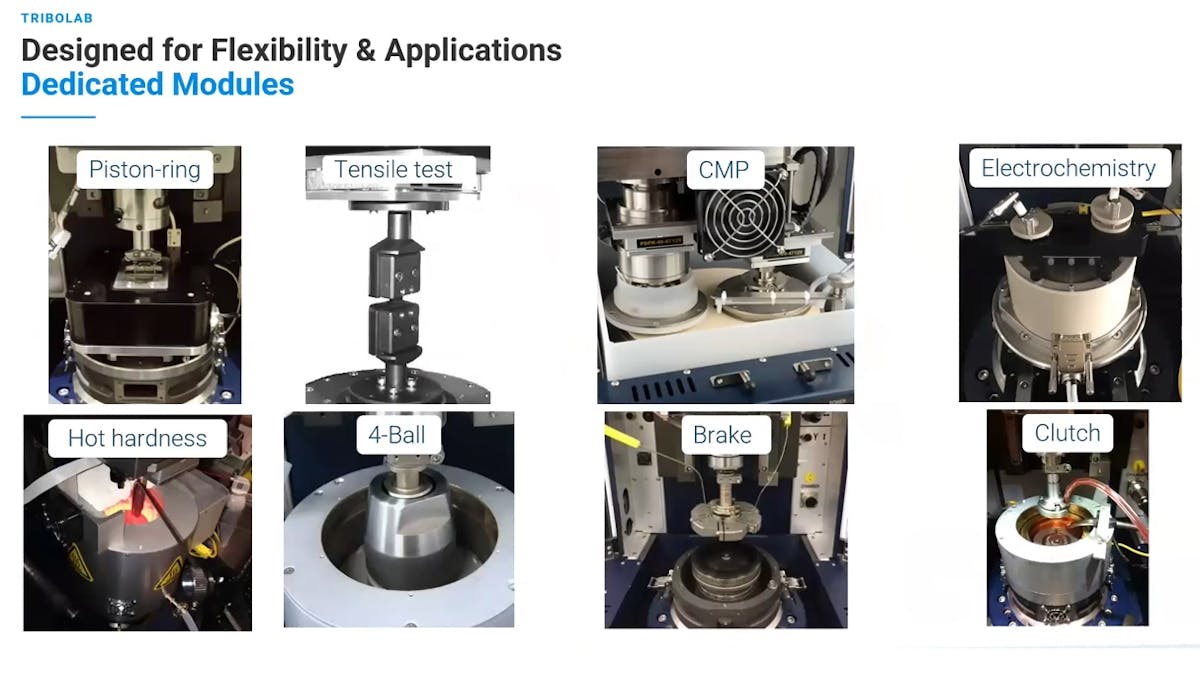 TRIBOLAB

Designed for Flexibility & Applications
Dedicated Modules

Piston-ring

Tensile test

CMP

Electrochemistry

Hot hardness

4-Ball

Brake

Clutch