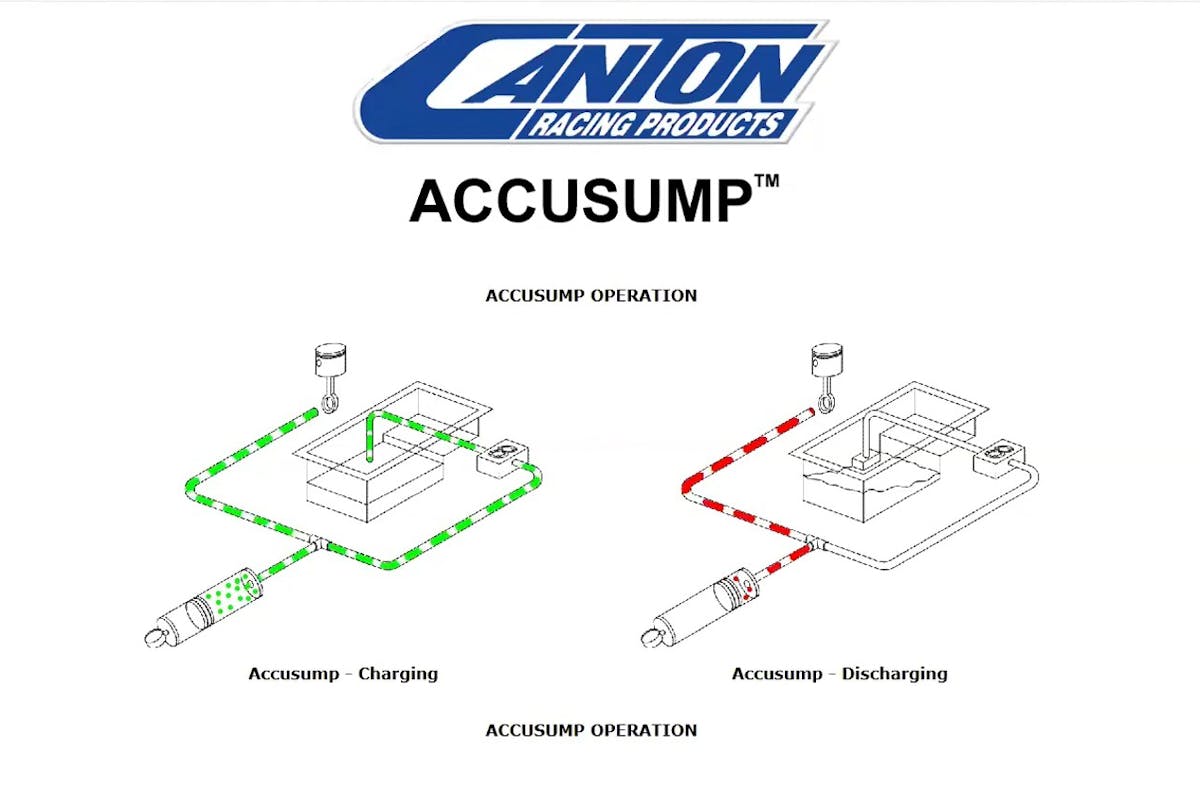 CANTON
RACING PRODUCTS

ACCUSUMP™

ACCUSUMP OPERATION

Accusump - Charging

Accusump - Discharging

ACCUSUMP OPERATION