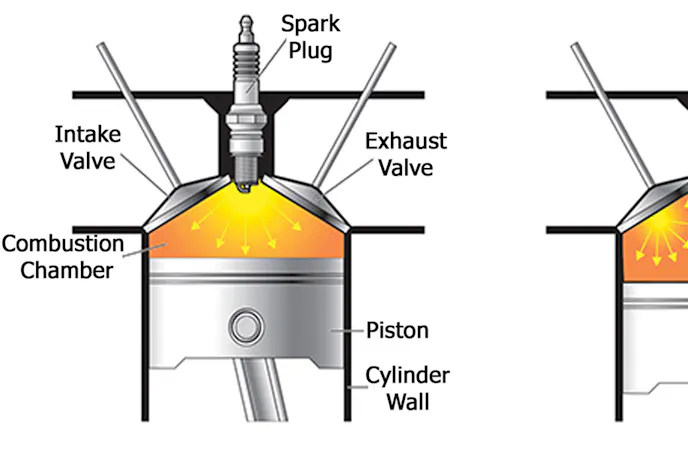 Spark Plug

Intake Valve

Exhaust Valve

Combustion Chamber

Piston

Cylinder Wall