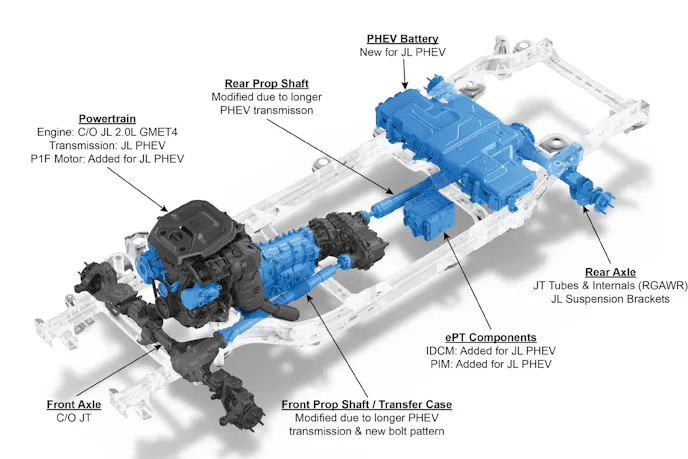 PHEV Battery
New for JL PHEV

Rear Prop Shaft
Modified due to longer PHEV transmisson

Powertrain
Engine: C/O JL 2.0L GMET4
Transmission: JL PHEV
P1F Motor: Added for JL PHEV

Rear Axle
JT Tubes & Internals (RGAWR)
JL Suspension Brackets

ePT Components
IDCM: Added for JL PHEV
PIM: Added for JL PHEV

Front Axle
C/O JT

Front Prop Shaft / Transfer Case
Modified due to longer PHEV transmission & new bolt pattern