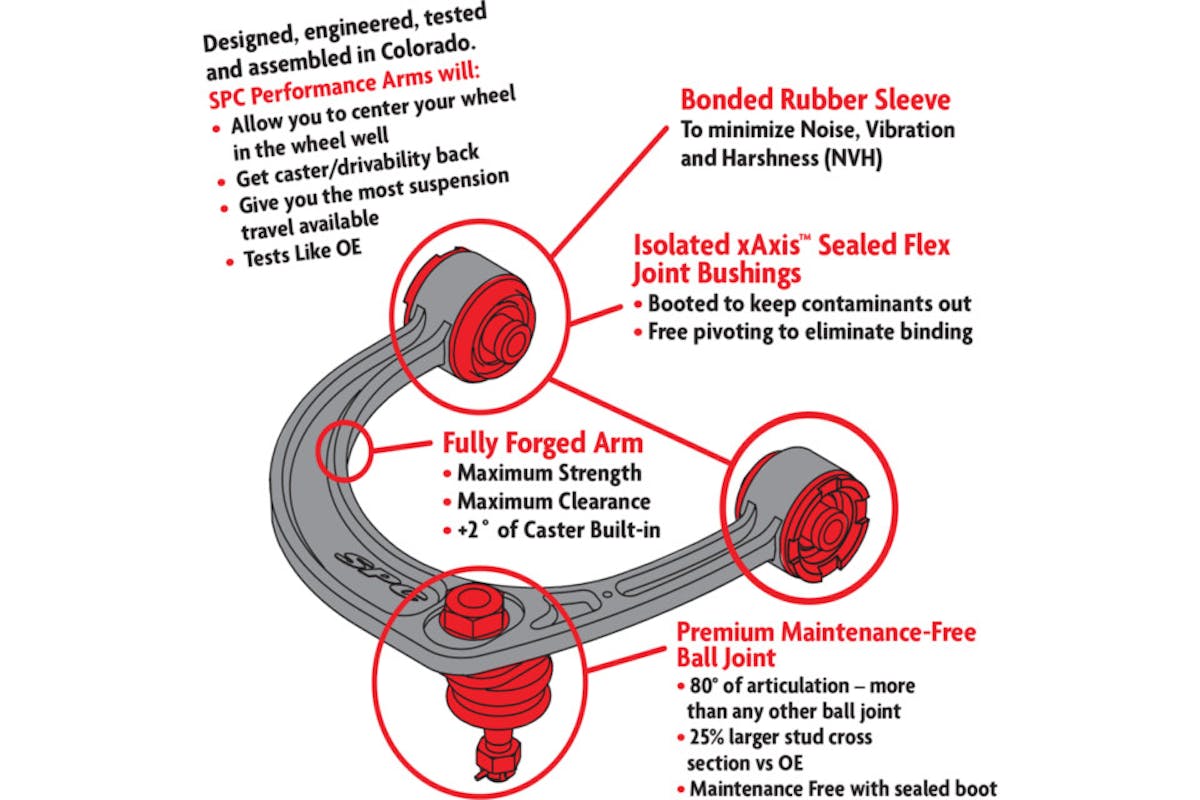 Designed, engineered, tested and assembled in Colorado.
SPC Performance Arms will:
• Allow you to center your wheel in the wheel well
• Get caster/drivability back
• Give you the most suspension travel available
• Tests Like OE

Bonded Rubber Sleeve
To minimize Noise, Vibration and Harshness (NVH)

Isolated xAxis™ Sealed Flex Joint Bushings
• Booted to keep contaminants out
• Free pivoting to eliminate binding

Fully Forged Arm
• Maximum Strength
• Maximum Clearance
• +2° of Caster Built-in

SPC

Premium Maintenance-Free Ball Joint
• 80° of articulation – more than any other ball joint
• 25% larger stud cross section vs OE
• Maintenance Free with sealed boot