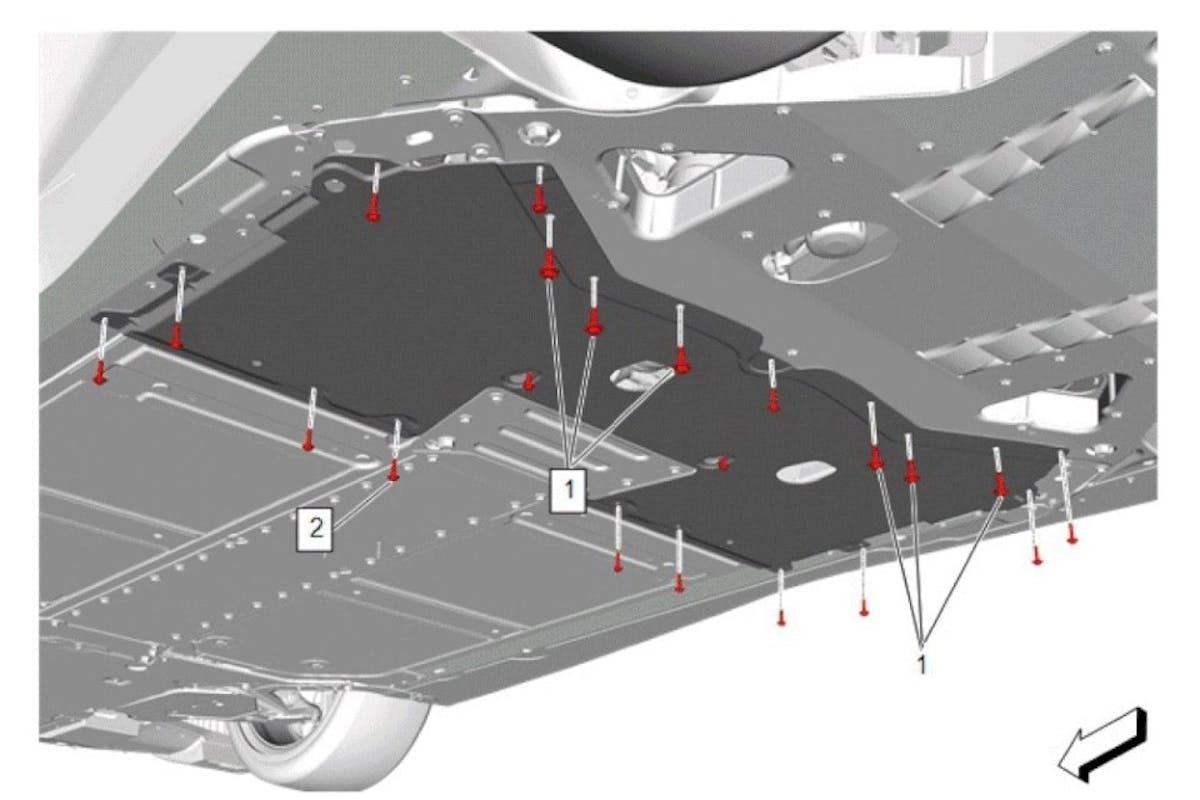 1
2
1