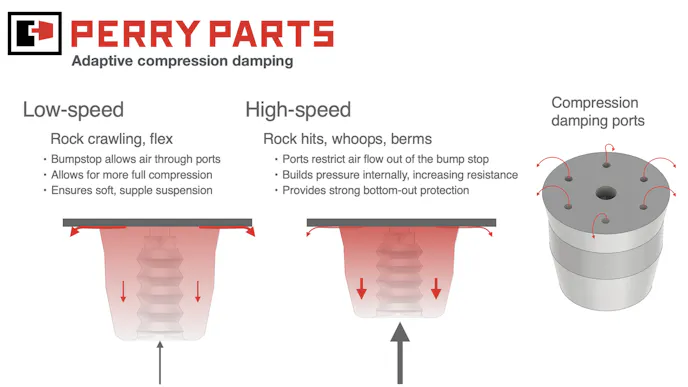 PERRY PARTS
Adaptive compression damping

Low-speed
Rock crawling, flex
• Bumpstop allows air through ports
• Allows for more full compression
• Ensures soft, supple suspension

High-speed
Rock hits, whoops, berms
• Ports restrict air flow out of the bump stop
• Builds pressure internally, increasing resistance
• Provides strong bottom-out protection

Compression damping ports