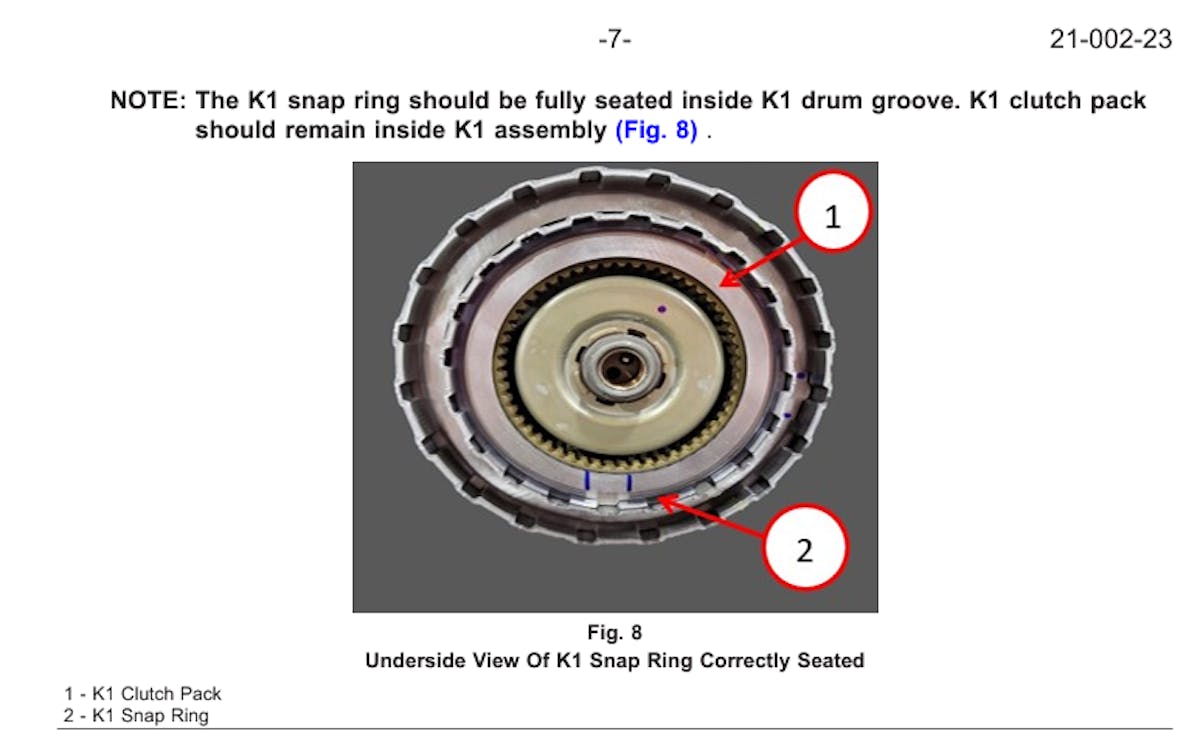 -7- 21-002-23

NOTE: The K1 snap ring should be fully seated inside K1 drum groove. K1 clutch pack should remain inside K1 assembly (Fig. 8) .

1

2

Fig. 8
Underside View Of K1 Snap Ring Correctly Seated

1 - K1 Clutch Pack
2 - K1 Snap Ring