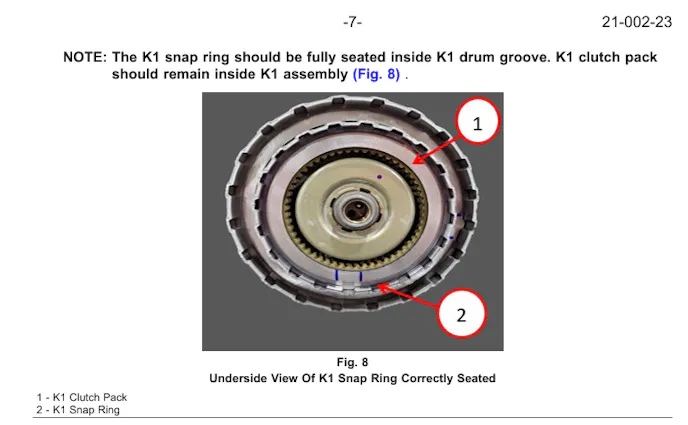 -7-

21-002-23

NOTE: The K1 snap ring should be fully seated inside K1 drum groove. K1 clutch pack should remain inside K1 assembly (Fig. 8) .

1

2

Fig. 8
Underside View Of K1 Snap Ring Correctly Seated

1 - K1 Clutch Pack
2 - K1 Snap Ring