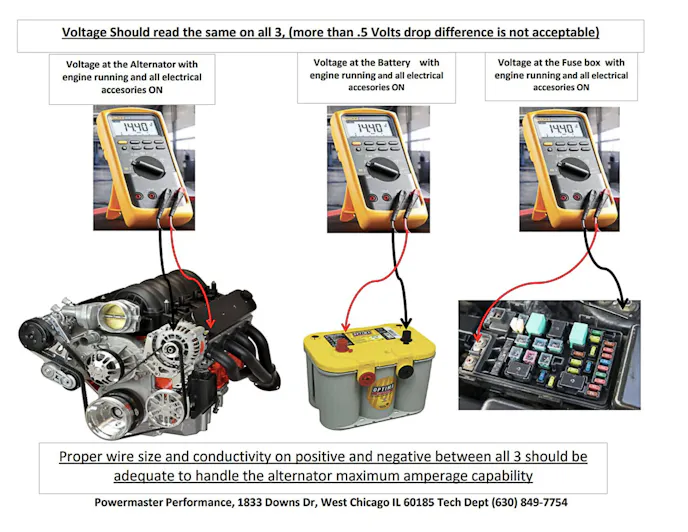 Voltage Should read the same on all 3, (more than .5 Volts drop difference is not acceptable)

Voltage at the Alternator with engine running and all electrical accesories ON

Voltage at the Battery with engine running and all electrical accesories ON

Voltage at the Fuse box with engine running and all electrical accesories ON

14.40

14.40

14.40

OPTIMA

Proper wire size and conductivity on positive and negative between all 3 should be adequate to handle the alternator maximum amperage capability

Powermaster Performance, 1833 Downs Dr, West Chicago IL 60185 Tech Dept (630) 849-7754