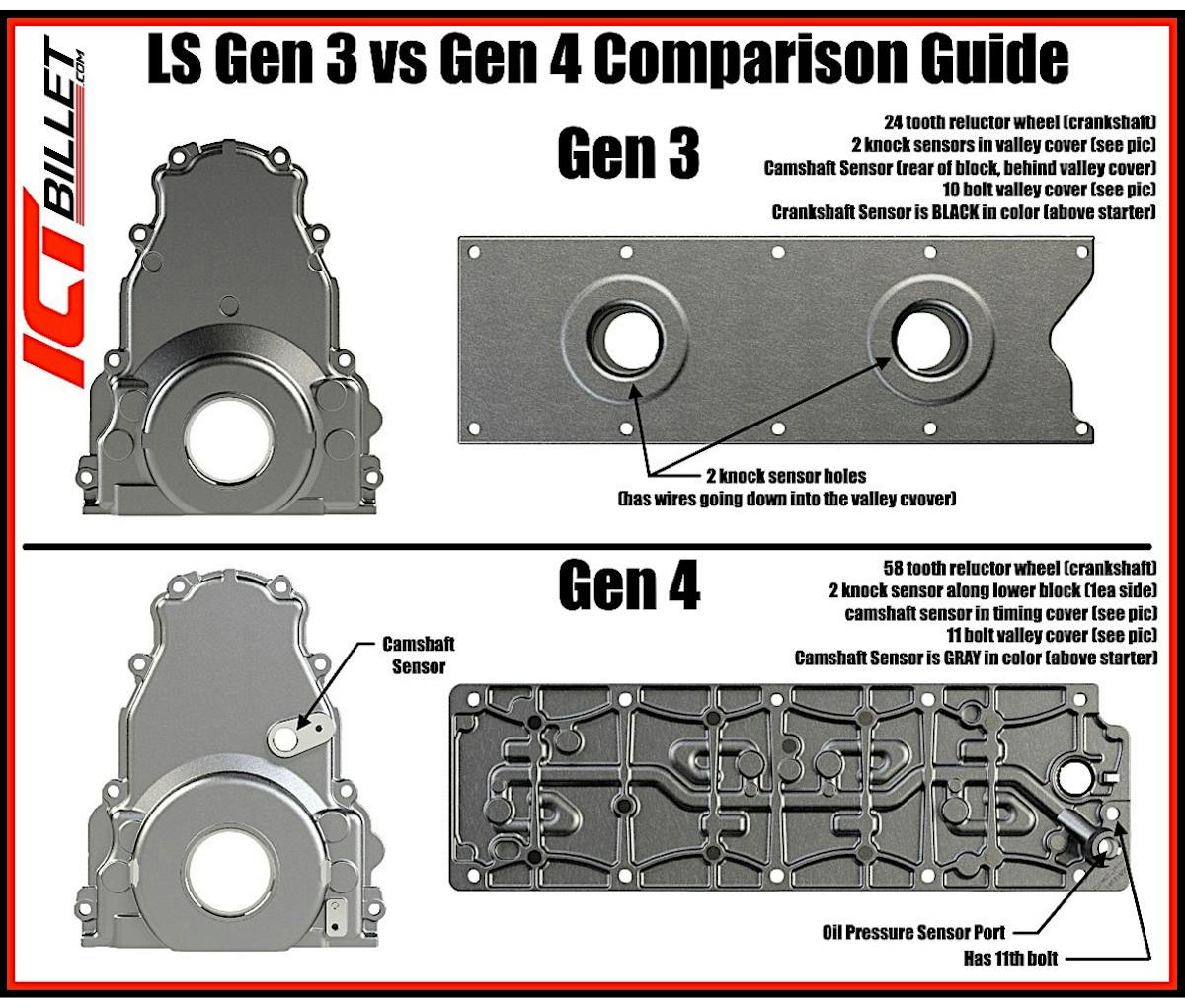 ICT BILLET .COM

LS Gen 3 vs Gen 4 Comparison Guide

Gen 3

24 tooth reluctor wheel (crankshaft)
2 knock sensors in valley cover (see pic)
Camshaft Sensor (rear of block, behind valley cover)
10 bolt valley cover (see pic)
Crankshaft Sensor is BLACK in color (above starter)

2 knock sensor holes
(has wires going down into the valley cvover)

Gen 4

58 tooth reluctor wheel (crankshaft)
2 knock sensor along lower block (1ea side)
camshaft sensor in timing cover (see pic)
11 bolt valley cover (see pic)
Camshaft Sensor is GRAY in color (above starter)

Camshaft Sensor

Oil Pressure Sensor Port
Has 11th bolt