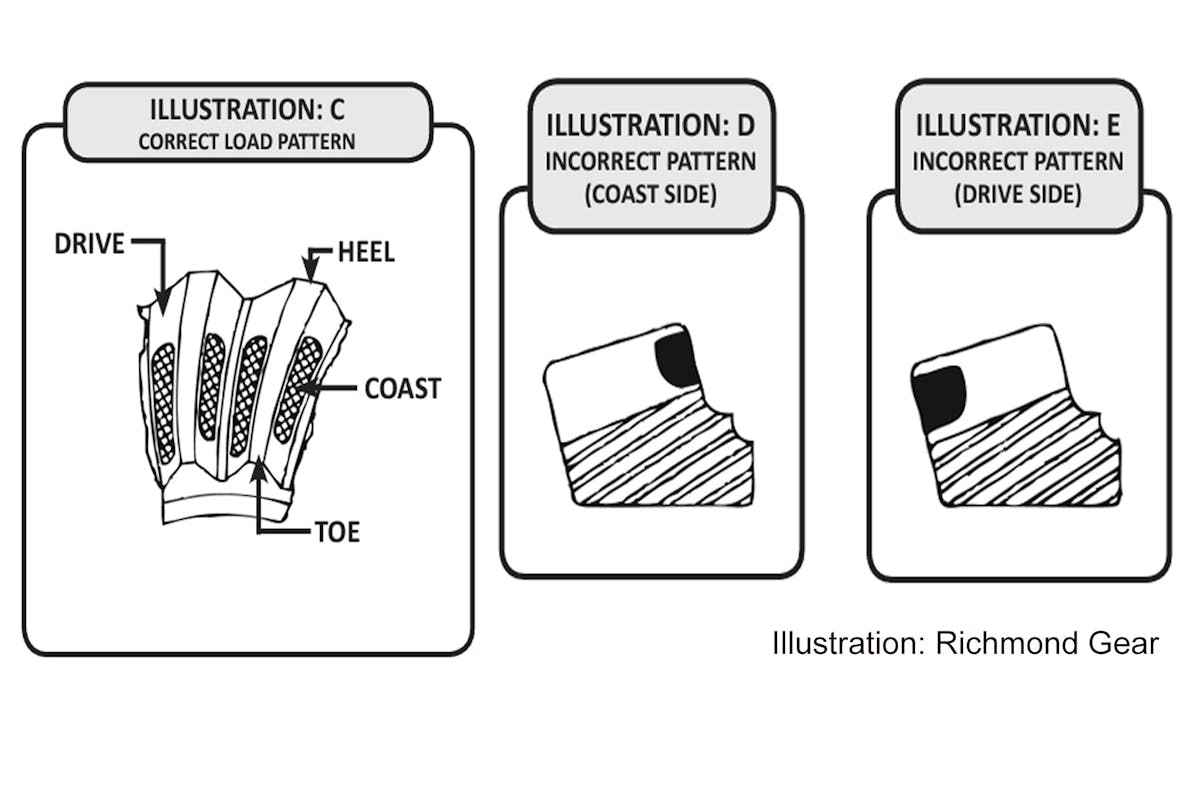 ILLUSTRATION: C
CORRECT LOAD PATTERN

DRIVE
HEEL
COAST
TOE

ILLUSTRATION: D
INCORRECT PATTERN
(COAST SIDE)

ILLUSTRATION: E
INCORRECT PATTERN
(DRIVE SIDE)

Illustration: Richmond Gear