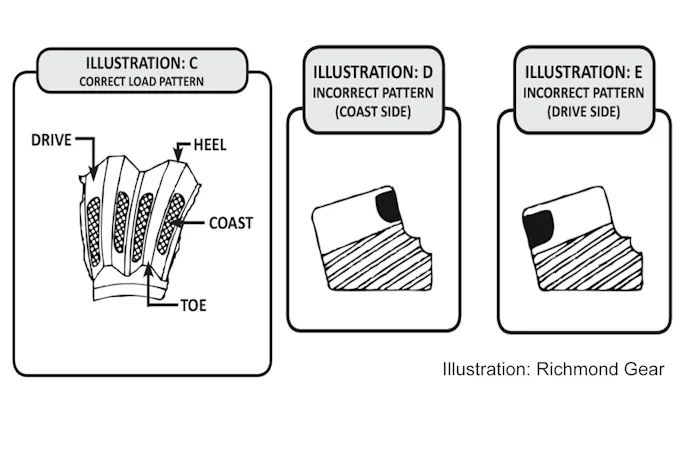 ILLUSTRATION: C
CORRECT LOAD PATTERN

DRIVE

HEEL

COAST

TOE

ILLUSTRATION: D
INCORRECT PATTERN
(COAST SIDE)

ILLUSTRATION: E
INCORRECT PATTERN
(DRIVE SIDE)

Illustration: Richmond Gear