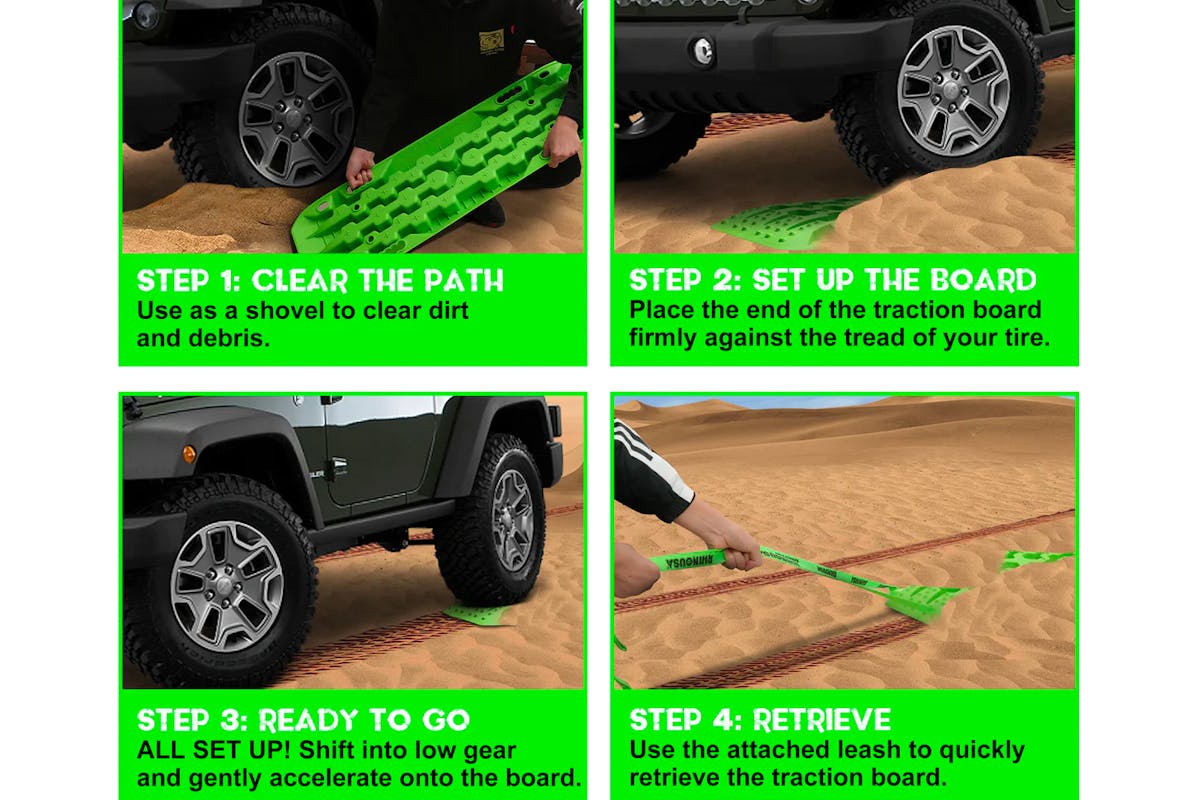 STEP 1: CLEAR THE PATH
Use as a shovel to clear dirt and debris.

STEP 2: SET UP THE BOARD
Place the end of the traction board firmly against the tread of your tire.

STEP 3: READY TO GO
ALL SET UP! Shift into low gear and gently accelerate onto the board.

RHINOUSA

STEP 4: RETRIEVE
Use the attached leash to quickly retrieve the traction board.