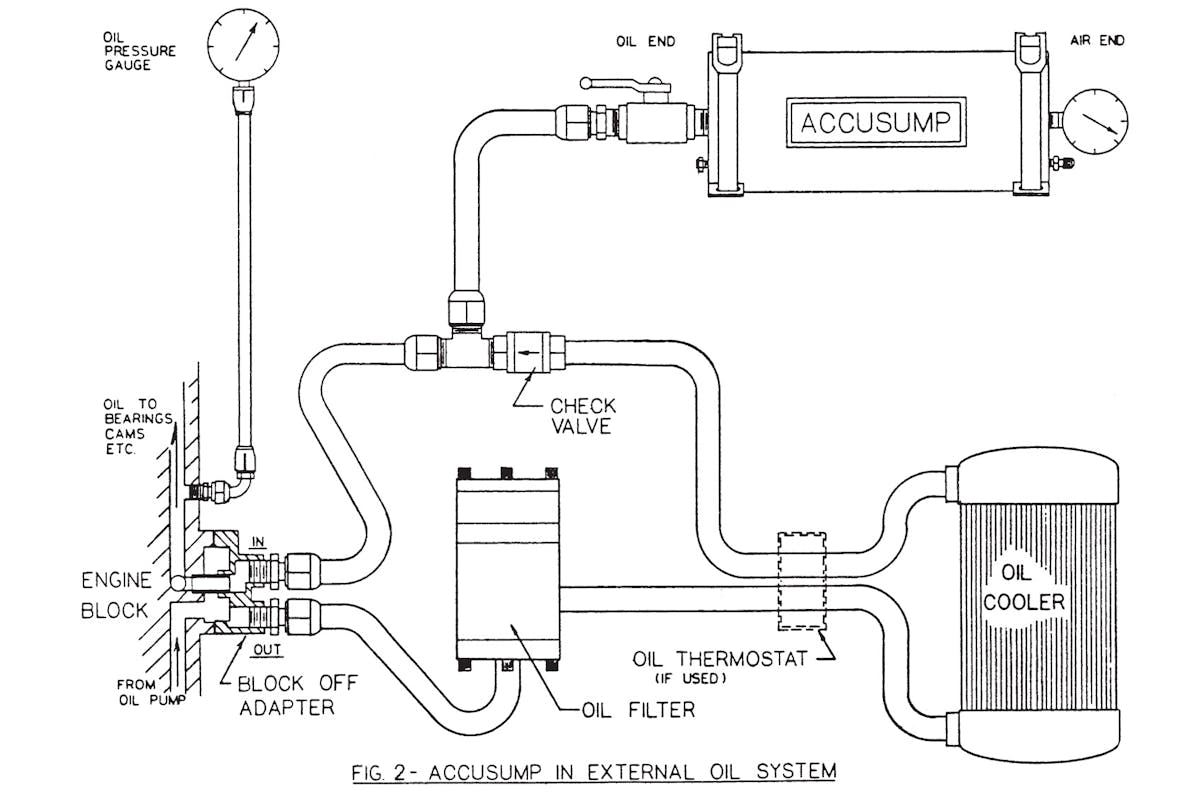 OIL PRESSURE GAUGE

OIL END

AIR END

ACCUSUMP

CHECK VALVE

OIL TO BEARINGS CAMS ETC.

IN

ENGINE BLOCK

OUT

FROM OIL PUMP

BLOCK OFF ADAPTER

OIL FILTER

OIL THERMOSTAT (IF USED)

OIL COOLER

FIG. 2- ACCUSUMP IN EXTERNAL OIL SYSTEM