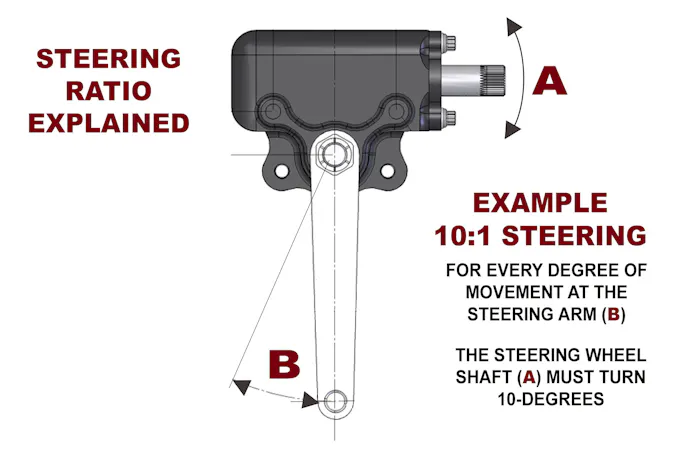 STEERING RATIO EXPLAINED

A

EXAMPLE 10:1 STEERING

FOR EVERY DEGREE OF MOVEMENT AT THE STEERING ARM (B)

THE STEERING WHEEL SHAFT (A) MUST TURN 10-DEGREES

B