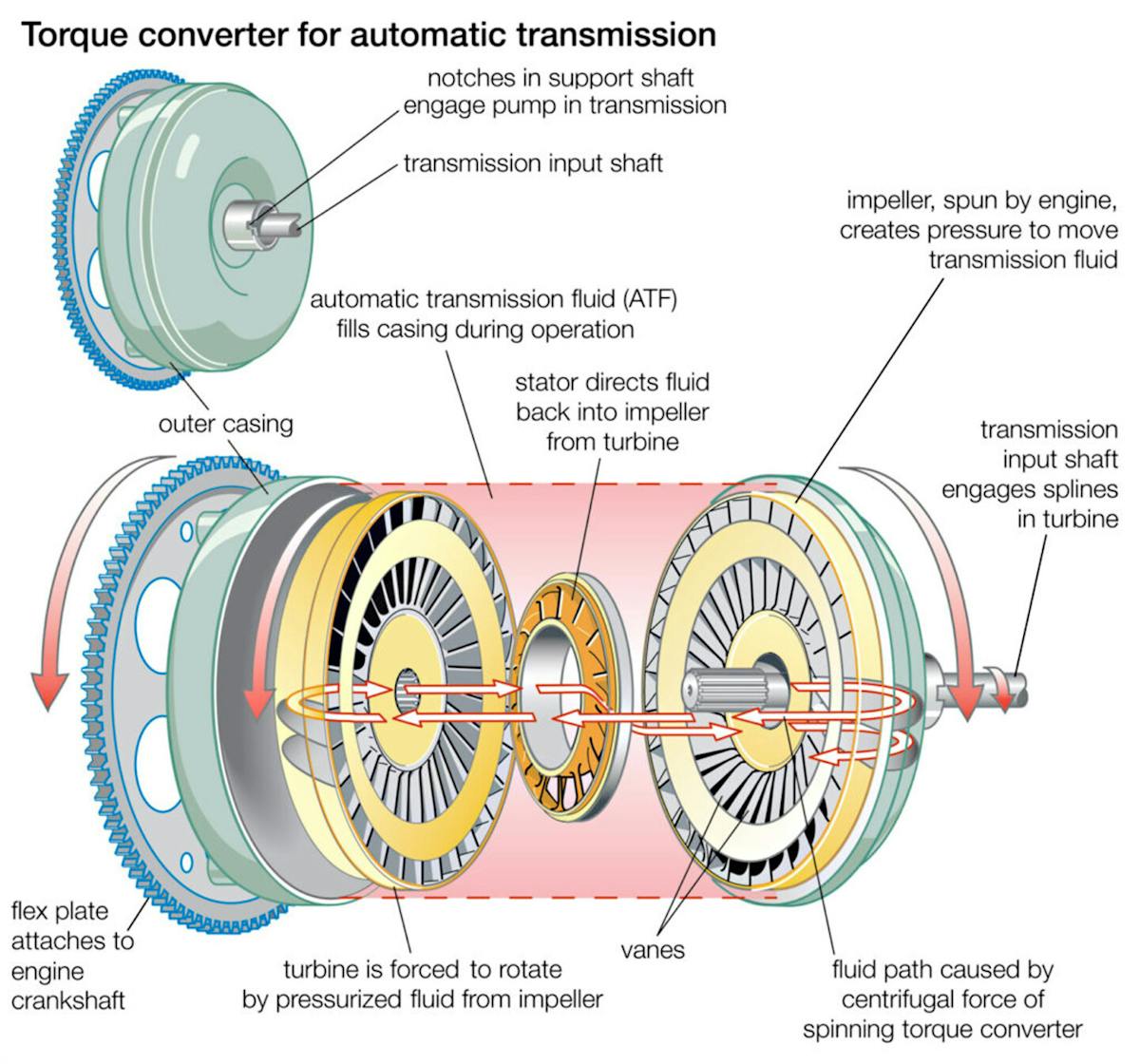 Torque converter for automatic transmission

notches in support shaft engage pump in transmission

transmission input shaft

impeller, spun by engine, creates pressure to move transmission fluid

automatic transmission fluid (ATF) fills casing during operation

stator directs fluid back into impeller from turbine

outer casing

transmission input shaft engages splines in turbine

flex plate attaches to engine crankshaft

turbine is forced to rotate by pressurized fluid from impeller

vanes

fluid path caused by centrifugal force of spinning torque converter