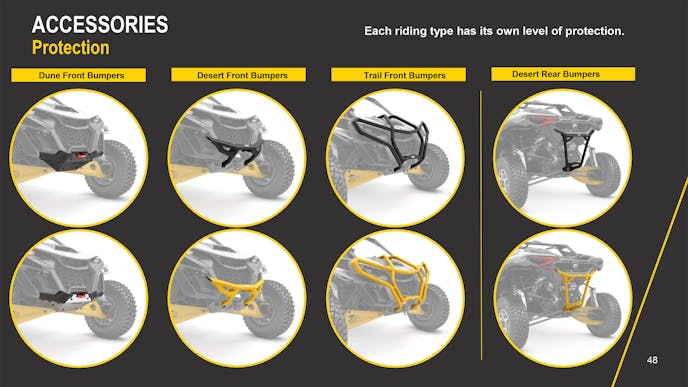 ACCESSORIES
Protection

Each riding type has its own level of protection.

Dune Front Bumpers

Desert Front Bumpers

Trail Front Bumpers

Desert Rear Bumpers

48