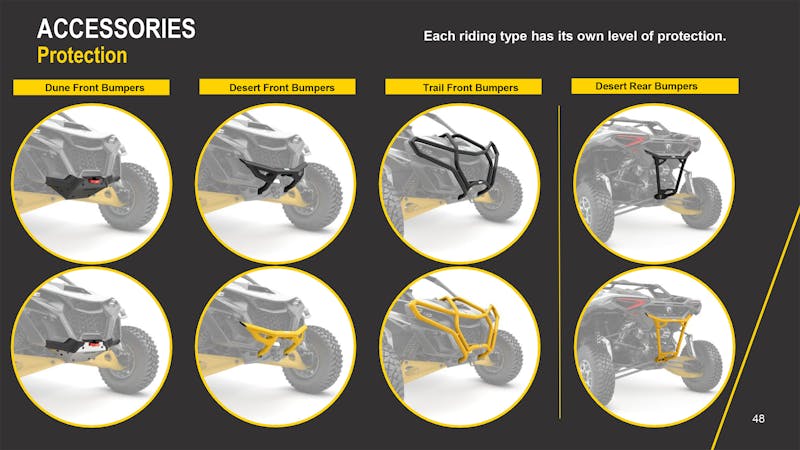 ACCESSORIES
Protection

Each riding type has its own level of protection.

Dune Front Bumpers

Desert Front Bumpers

Trail Front Bumpers

Desert Rear Bumpers

48