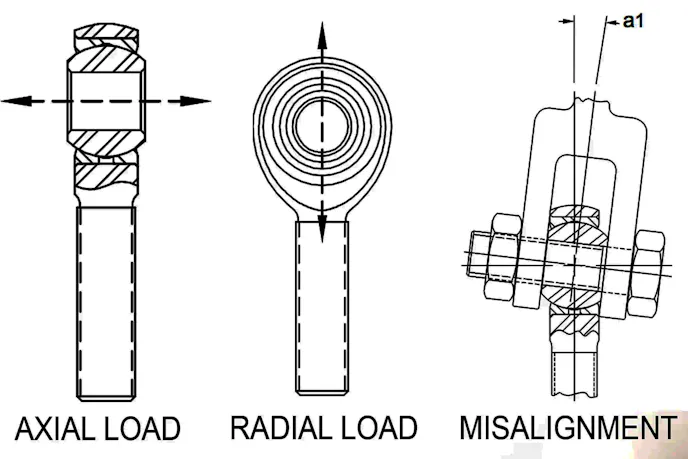 a1

AXIAL LOAD

RADIAL LOAD

MISALIGNMENT