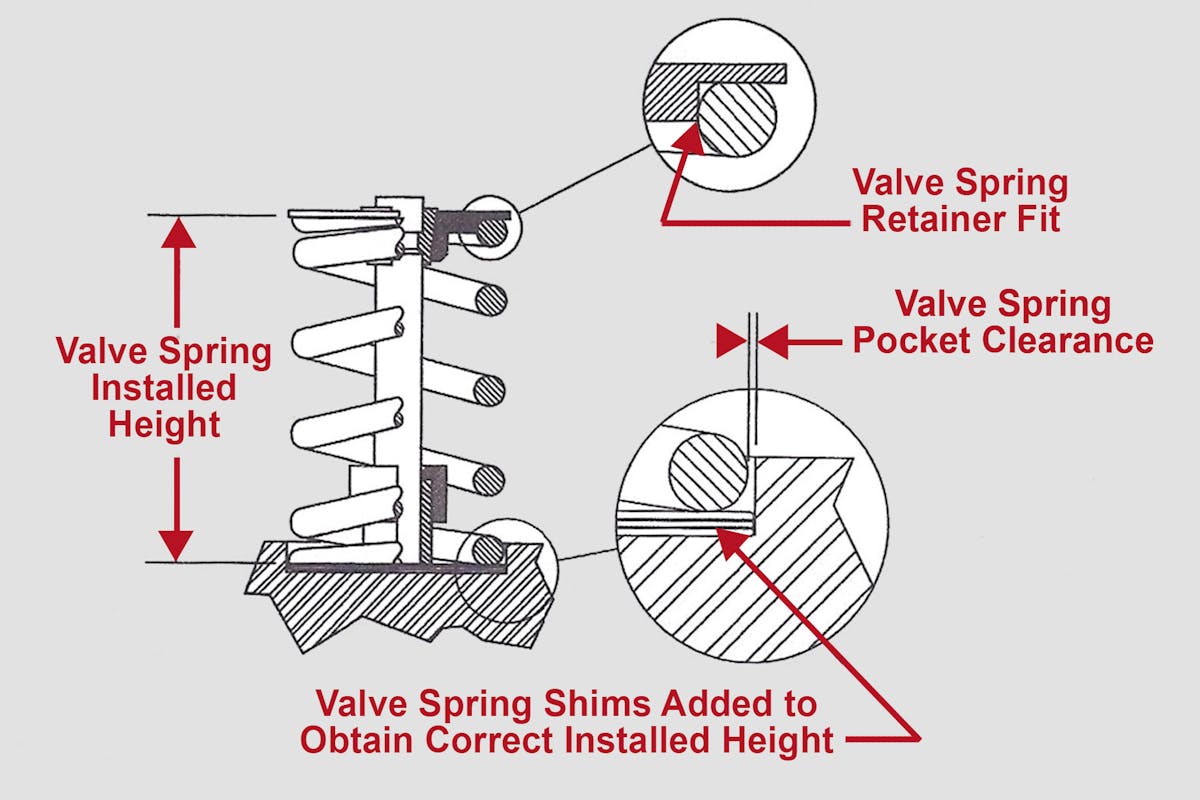 Valve Spring Retainer Fit

Valve Spring Pocket Clearance

Valve Spring Installed Height

Valve Spring Shims Added to Obtain Correct Installed Height