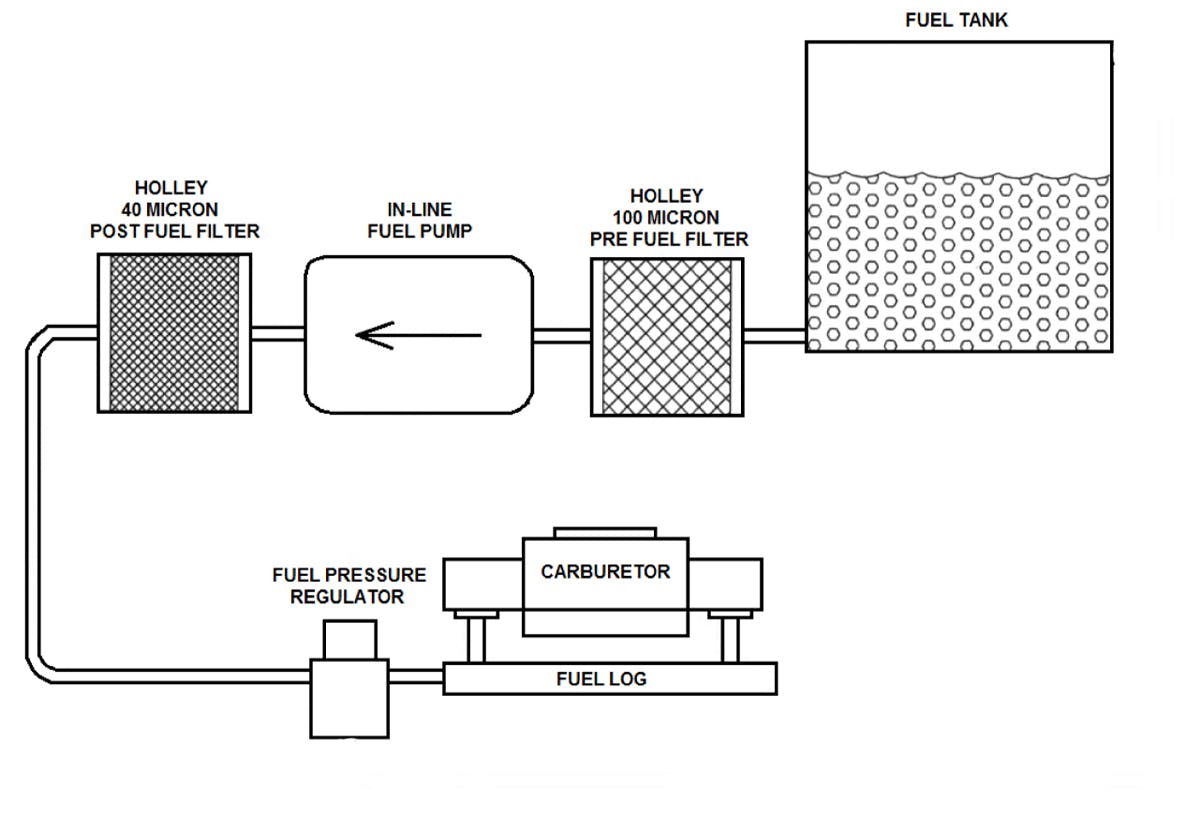 FUEL TANK

HOLLEY
40 MICRON
POST FUEL FILTER

IN-LINE
FUEL PUMP

HOLLEY
100 MICRON
PRE FUEL FILTER

FUEL PRESSURE
REGULATOR

CARBURETOR

FUEL LOG