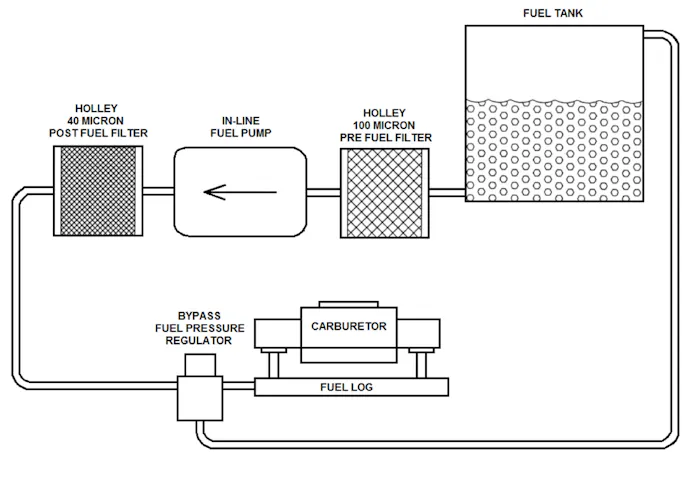 FUEL TANK

HOLLEY
40 MICRON
POST FUEL FILTER

IN-LINE
FUEL PUMP

HOLLEY
100 MICRON
PRE FUEL FILTER

BYPASS
FUEL PRESSURE
REGULATOR

CARBURETOR

FUEL LOG