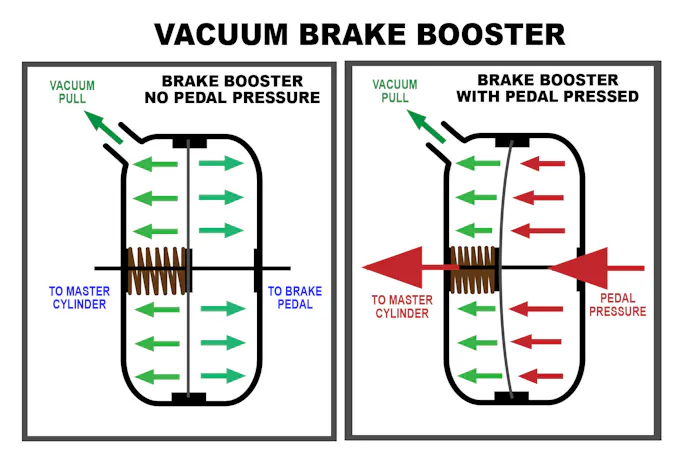 VACUUM BRAKE BOOSTER

VACUUM PULL

BRAKE BOOSTER
NO PEDAL PRESSURE

TO MASTER CYLINDER

TO BRAKE PEDAL

VACUUM PULL

BRAKE BOOSTER
WITH PEDAL PRESSED

TO MASTER CYLINDER

PEDAL PRESSURE