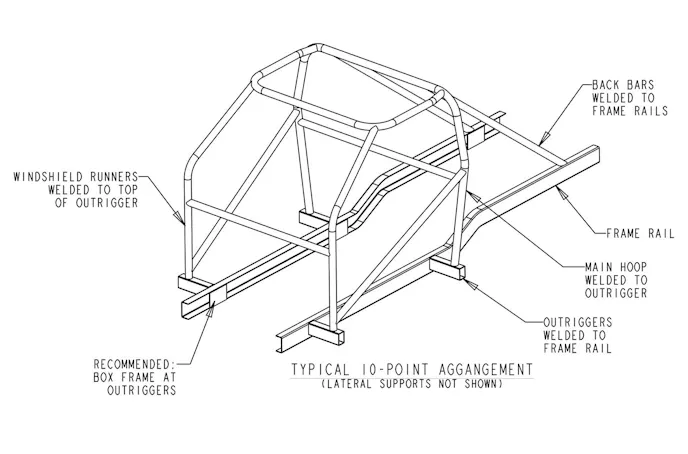 BACK BARS
WELDED TO
FRAME RAILS

WINDSHIELD RUNNERS
WELDED TO TOP
OF OUTRIGGER

FRAME RAIL

MAIN HOOP
WELDED TO
OUTRIGGER

OUTRIGGERS
WELDED TO
FRAME RAIL

RECOMMENDED:
BOX FRAME AT
OUTRIGGERS

TYPICAL 10-POINT AGGANGEMENT
(LATERAL SUPPORTS NOT SHOWN)