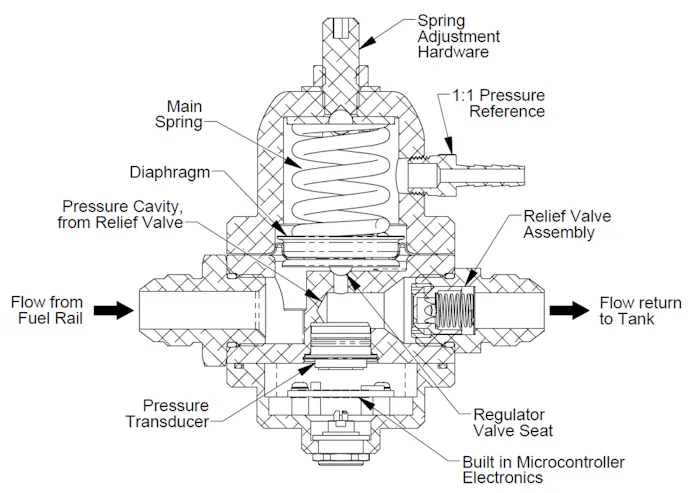 Spring Adjustment Hardware

Main Spring

1:1 Pressure Reference

Diaphragm

Pressure Cavity, from Relief Valve

Relief Valve Assembly

Flow from Fuel Rail

Flow return to Tank

Pressure Transducer

Regulator Valve Seat

Built in Microcontroller Electronics