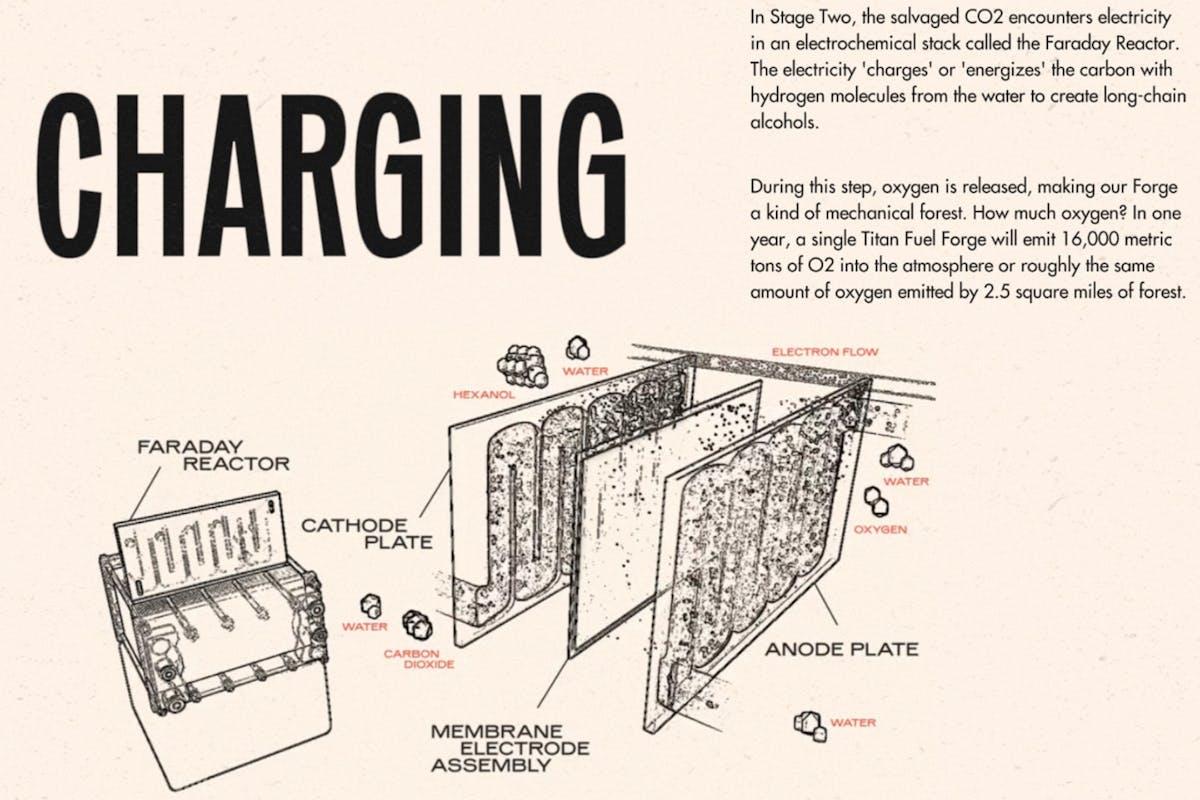 CHARGING

In Stage Two, the salvaged CO2 encounters electricity in an electrochemical stack called the Faraday Reactor. The electricity 'charges' or 'energizes' the carbon with hydrogen molecules from the water to create long-chain alcohols.

During this step, oxygen is released, making our Forge a kind of mechanical forest. How much oxygen? In one year, a single Titan Fuel Forge will emit 16,000 metric tons of O2 into the atmosphere or roughly the same amount of oxygen emitted by 2.5 square miles of forest.

HEXANOL

WATER

ELECTRON FLOW

FARADAY REACTOR

CATHODE PLATE

WATER

OXYGEN

WATER

CARBON DIOXIDE

ANODE PLATE

MEMBRANE ELECTRODE ASSEMBLY

WATER