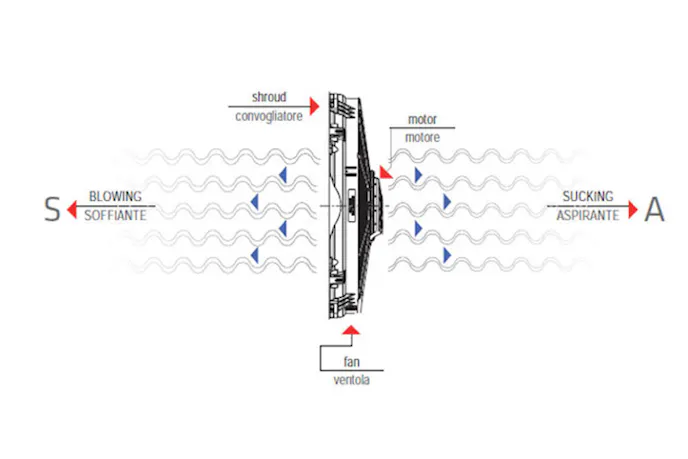 shroud
convogliatore

motor
motore

S
BLOWING
SOFFIANTE

SUCKING
ASPIRANTE
A

fan
ventola