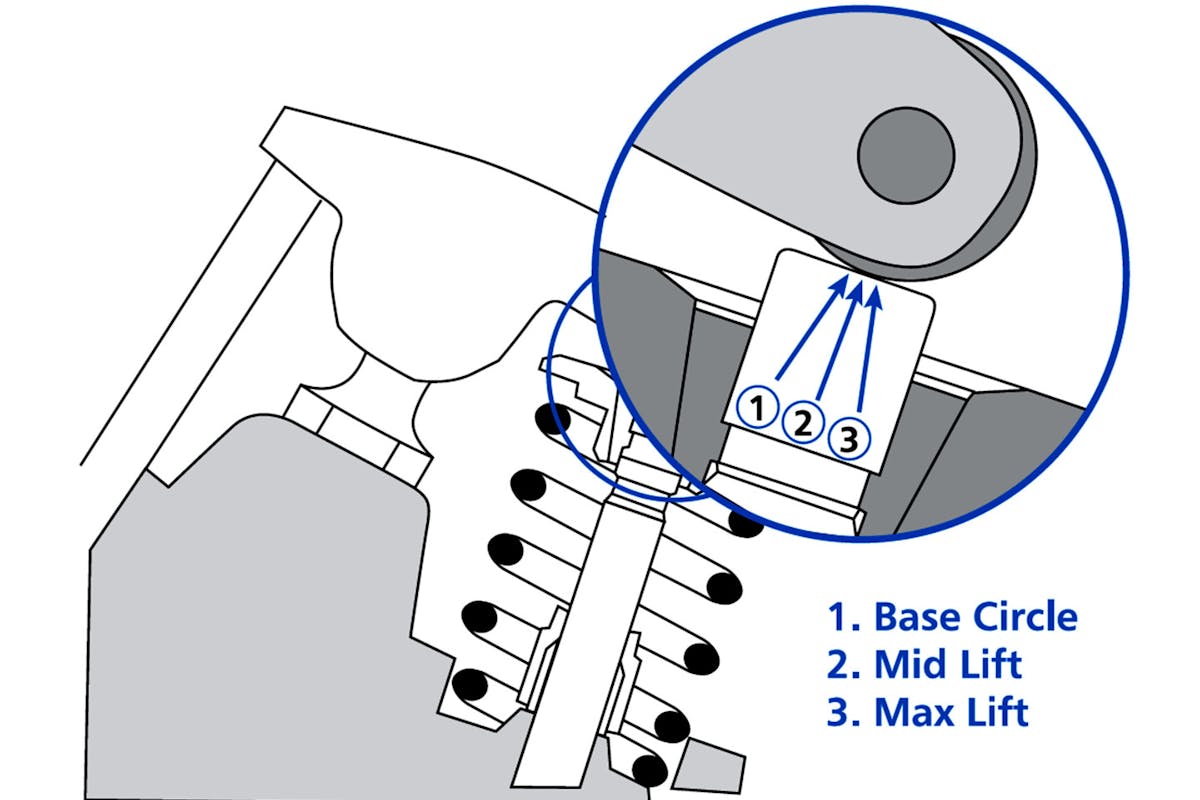 1
2
3

1. Base Circle
2. Mid Lift
3. Max Lift