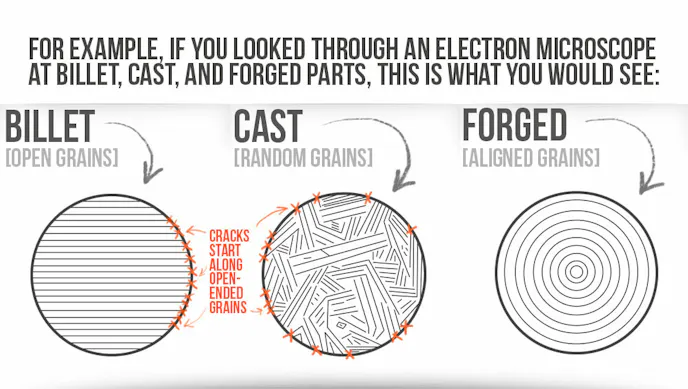 FOR EXAMPLE, IF YOU LOOKED THROUGH AN ELECTRON MICROSCOPE AT BILLET, CAST, AND FORGED PARTS, THIS IS WHAT YOU WOULD SEE:

BILLET
[OPEN GRAINS]

CAST
[RANDOM GRAINS]

FORGED
[ALIGNED GRAINS]

CRACKS START ALONG OPEN-ENDED GRAINS