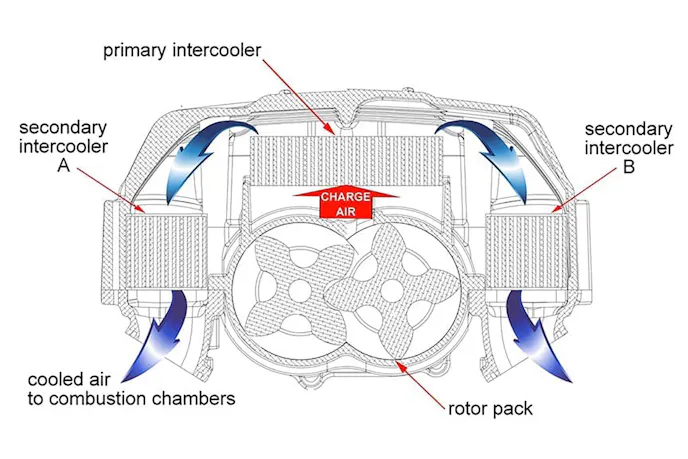 primary intercooler

secondary intercooler A

secondary intercooler B

CHARGE AIR

cooled air to combustion chambers

rotor pack