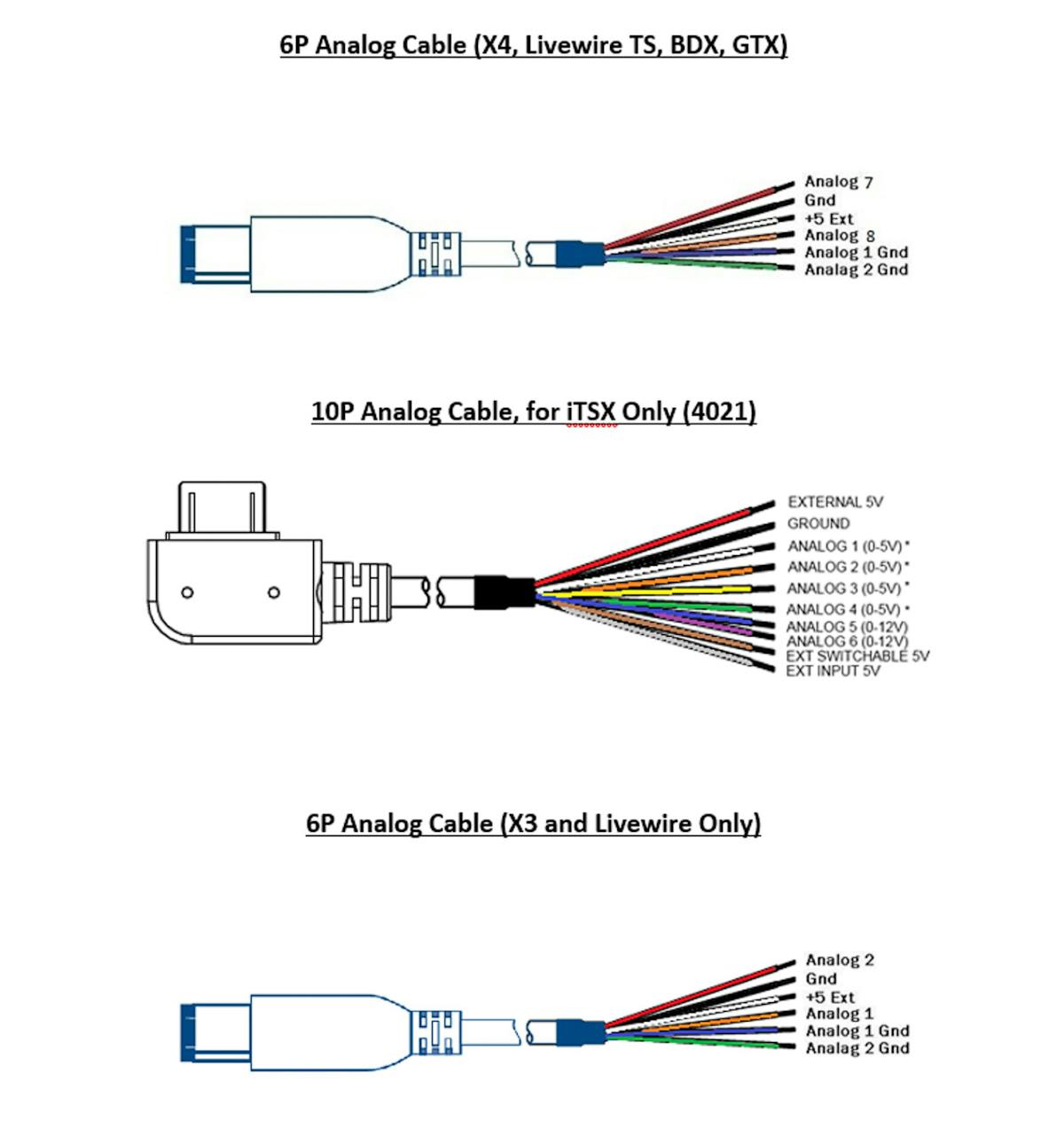 6P Analog Cable (X4, Livewire TS, BDX, GTX)

Analog 7
Gnd
+5 Ext
Analog 8
Analog 1 Gnd
Analag 2 Gnd

10P Analog Cable, for iTSX Only (4021)

EXTERNAL 5V
GROUND
ANALOG 1 (0-5V) *
ANALOG 2 (0-5V) *
ANALOG 3 (0-5V) *
ANALOG 4 (0-5V) *
ANALOG 5 (0-12V)
ANALOG 6 (0-12V)
EXT SWITCHABLE 5V
EXT INPUT 5V

6P Analog Cable (X3 and Livewire Only)

Analog 2
Gnd
+5 Ext
Analog 1
Analog 1 Gnd
Analag 2 Gnd