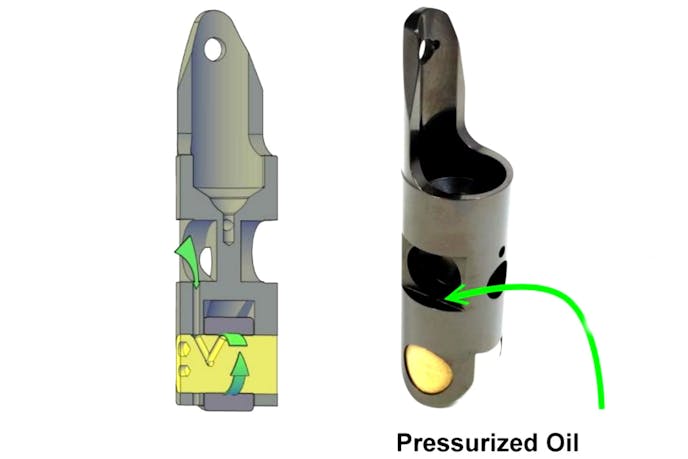 Pressurized Oil