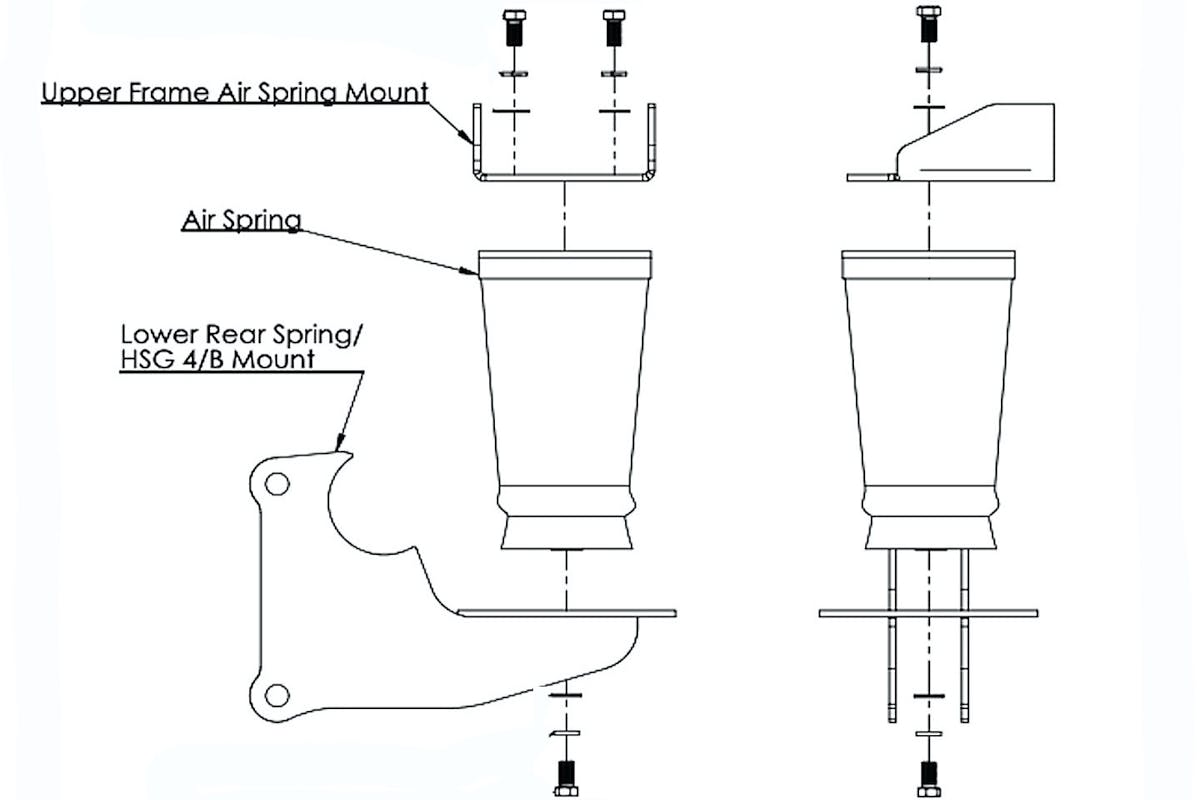 Upper Frame Air Spring Mount

Air Spring

Lower Rear Spring/
HSG 4/B Mount