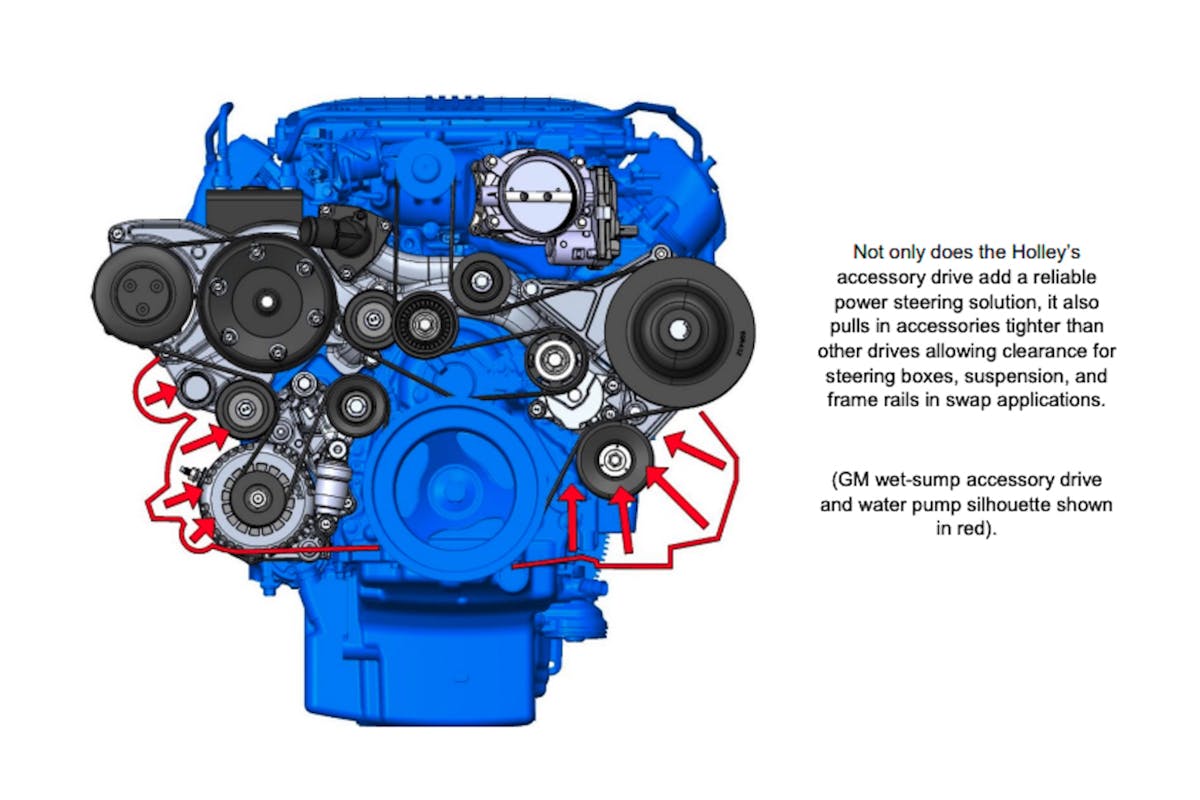 Not only does the Holley's accessory drive add a reliable power steering solution, it also pulls in accessories tighter than other drives allowing clearance for steering boxes, suspension, and frame rails in swap applications.

(GM wet-sump accessory drive and water pump silhouette shown in red).