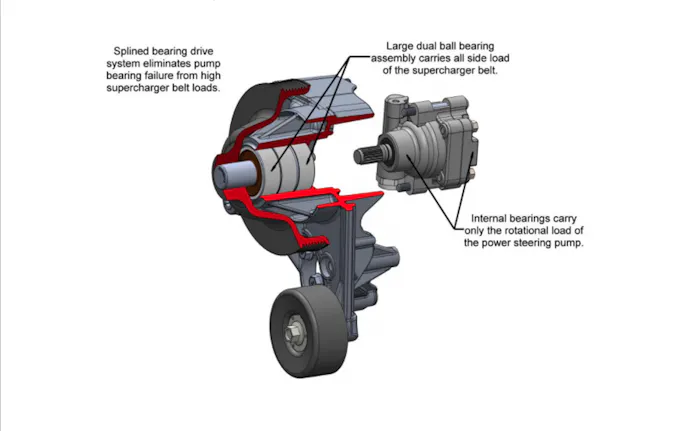 Splined bearing drive system eliminates pump bearing failure from high supercharger belt loads.

Large dual ball bearing assembly carries all side load of the supercharger belt.

Internal bearings carry only the rotational load of the power steering pump.