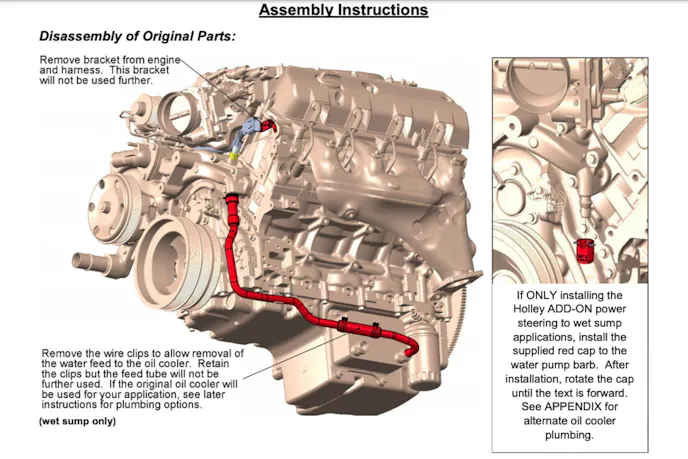 Assembly Instructions

Disassembly of Original Parts:

Remove bracket from engine and harness. This bracket will not be used further.

Remove the wire clips to allow removal of the water feed to the oil cooler. Retain the clips but the feed tube will not be further used. If the original oil cooler will be used for your application, see later instructions for plumbing options.

(wet sump only)

If ONLY installing the Holley ADD-ON power steering to wet sump applications, install the supplied red cap to the water pump barb. After installation, rotate the cap until the text is forward. See APPENDIX for alternate oil cooler plumbing.