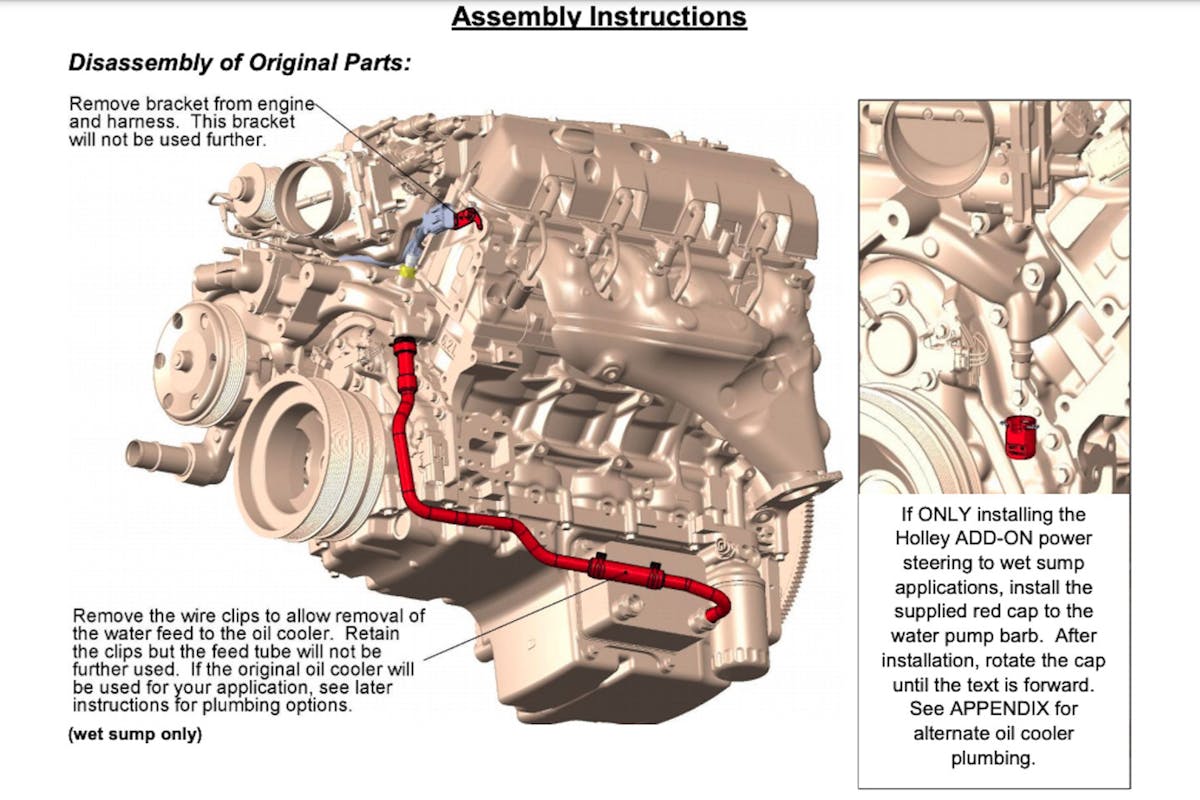 Assembly Instructions

Disassembly of Original Parts:

Remove bracket from engine and harness. This bracket will not be used further.

Remove the wire clips to allow removal of the water feed to the oil cooler. Retain the clips but the feed tube will not be further used. If the original oil cooler will be used for your application, see later instructions for plumbing options.

(wet sump only)

If ONLY installing the Holley ADD-ON power steering to wet sump applications, install the supplied red cap to the water pump barb. After installation, rotate the cap until the text is forward. See APPENDIX for alternate oil cooler plumbing.