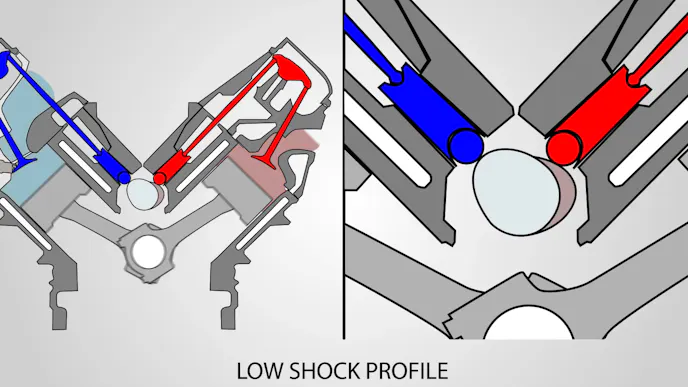 LOW SHOCK PROFILE