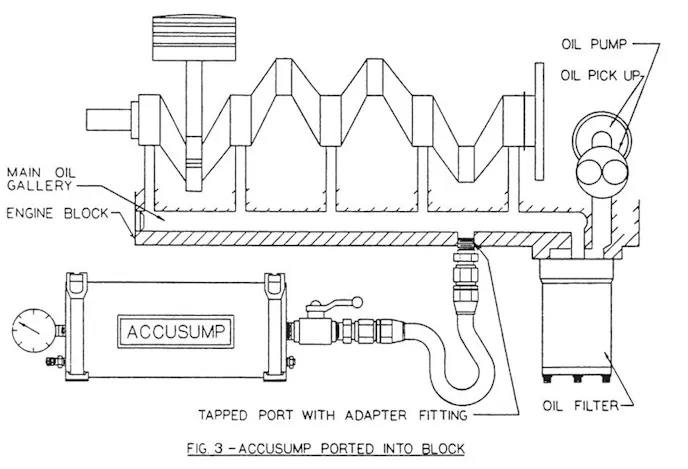 OIL PUMP
OIL PICK UP
MAIN OIL GALLERY
ENGINE BLOCK
ACCUSUMP
TAPPED PORT WITH ADAPTER FITTING
OIL FILTER
FIG. 3 - ACCUSUMP PORTED INTO BLOCK