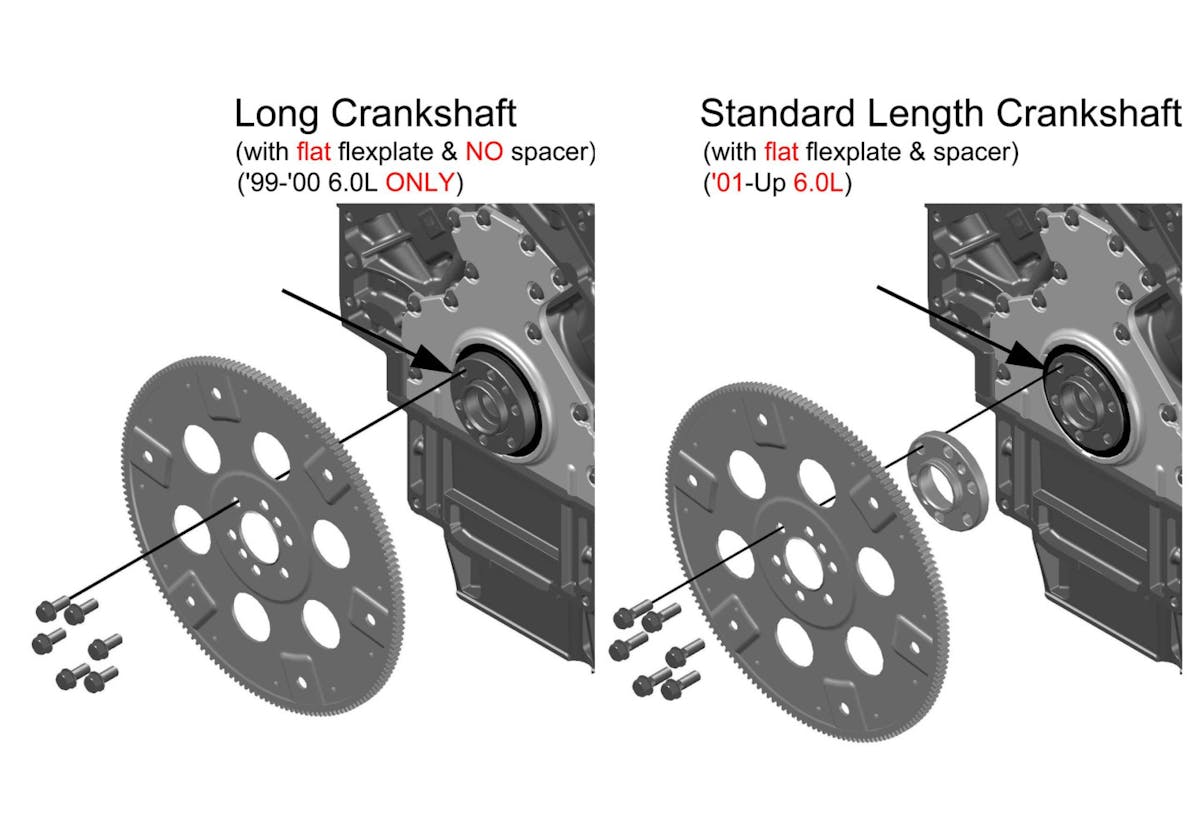 Long Crankshaft
(with flat flexplate & NO spacer)
('99-'00 6.0L ONLY)

Standard Length Crankshaft
(with flat flexplate & spacer)
('01-Up 6.0L)