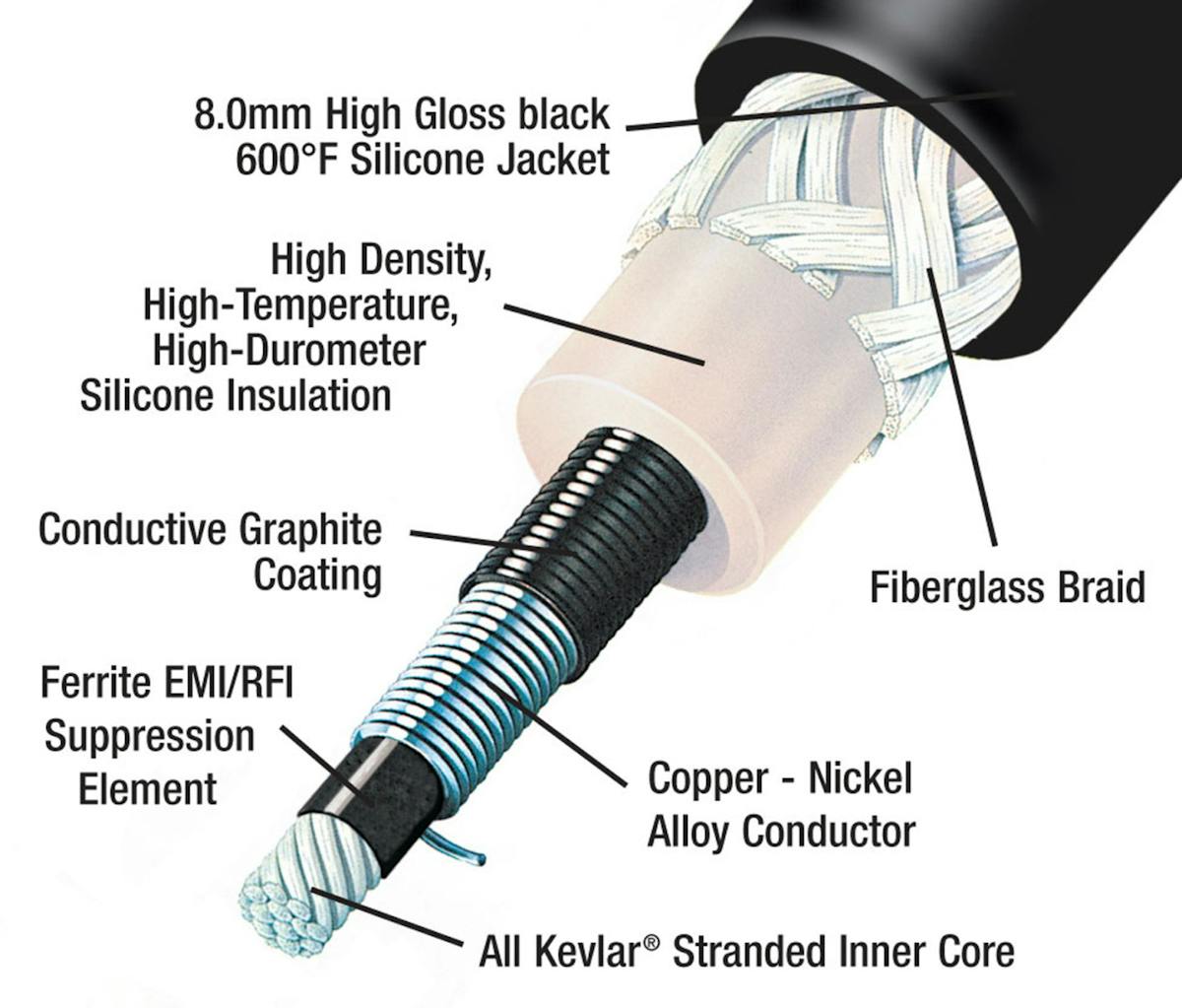 8.0mm High Gloss black
600°F Silicone Jacket

High Density,
High-Temperature,
High-Durometer
Silicone Insulation

Conductive Graphite
Coating

Fiberglass Braid

Ferrite EMI/RFI
Suppression
Element

Copper - Nickel
Alloy Conductor

All Kevlar® Stranded Inner Core