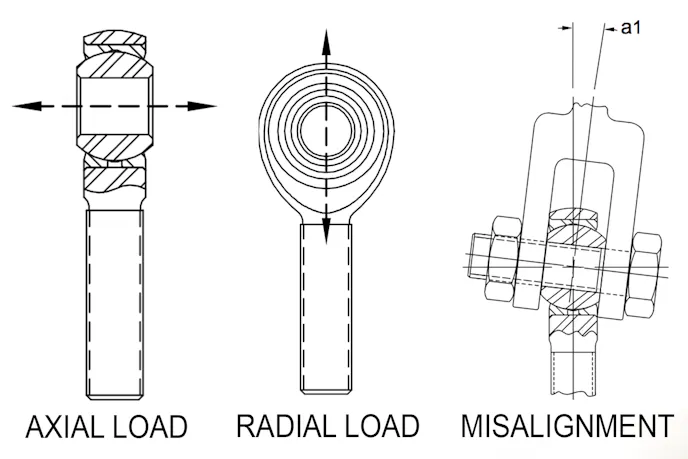 a1

AXIAL LOAD

RADIAL LOAD

MISALIGNMENT