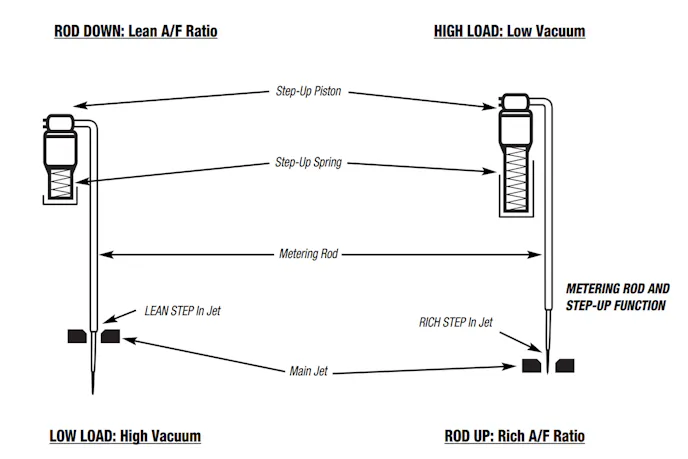 ROD DOWN: Lean A/F Ratio

HIGH LOAD: Low Vacuum

Step-Up Piston

Step-Up Spring

Metering Rod

METERING ROD AND STEP-UP FUNCTION

LEAN STEP In Jet

RICH STEP In Jet

Main Jet

LOW LOAD: High Vacuum

ROD UP: Rich A/F Ratio