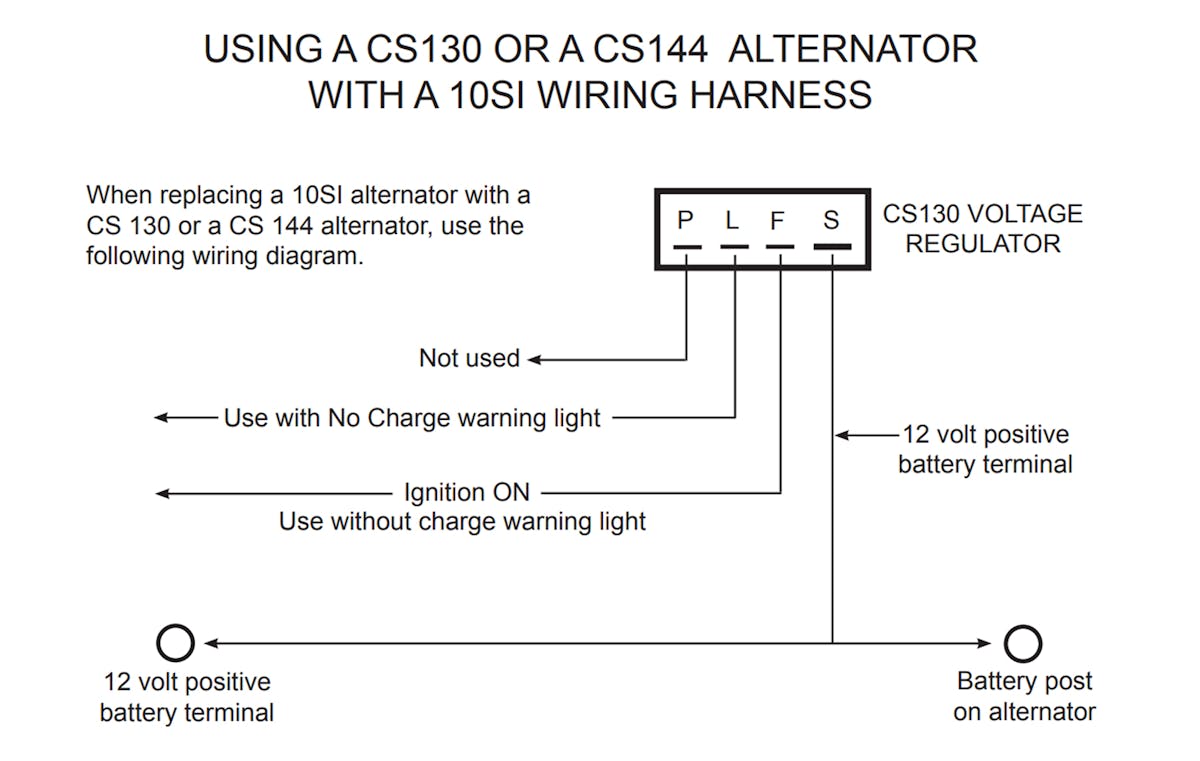 USING A CS130 OR A CS144 ALTERNATOR WITH A 10SI WIRING HARNESS

When replacing a 10SI alternator with a CS 130 or a CS 144 alternator, use the following wiring diagram.

P L F S

CS130 VOLTAGE REGULATOR

Not used

Use with No Charge warning light

12 volt positive battery terminal

Ignition ON
Use without charge warning light

12 volt positive battery terminal

Battery post on alternator