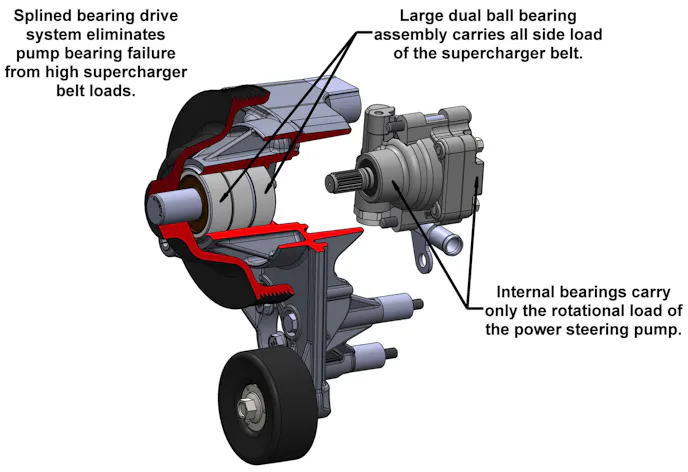 Splined bearing drive system eliminates pump bearing failure from high supercharger belt loads.

Large dual ball bearing assembly carries all side load of the supercharger belt.

Internal bearings carry only the rotational load of the power steering pump.